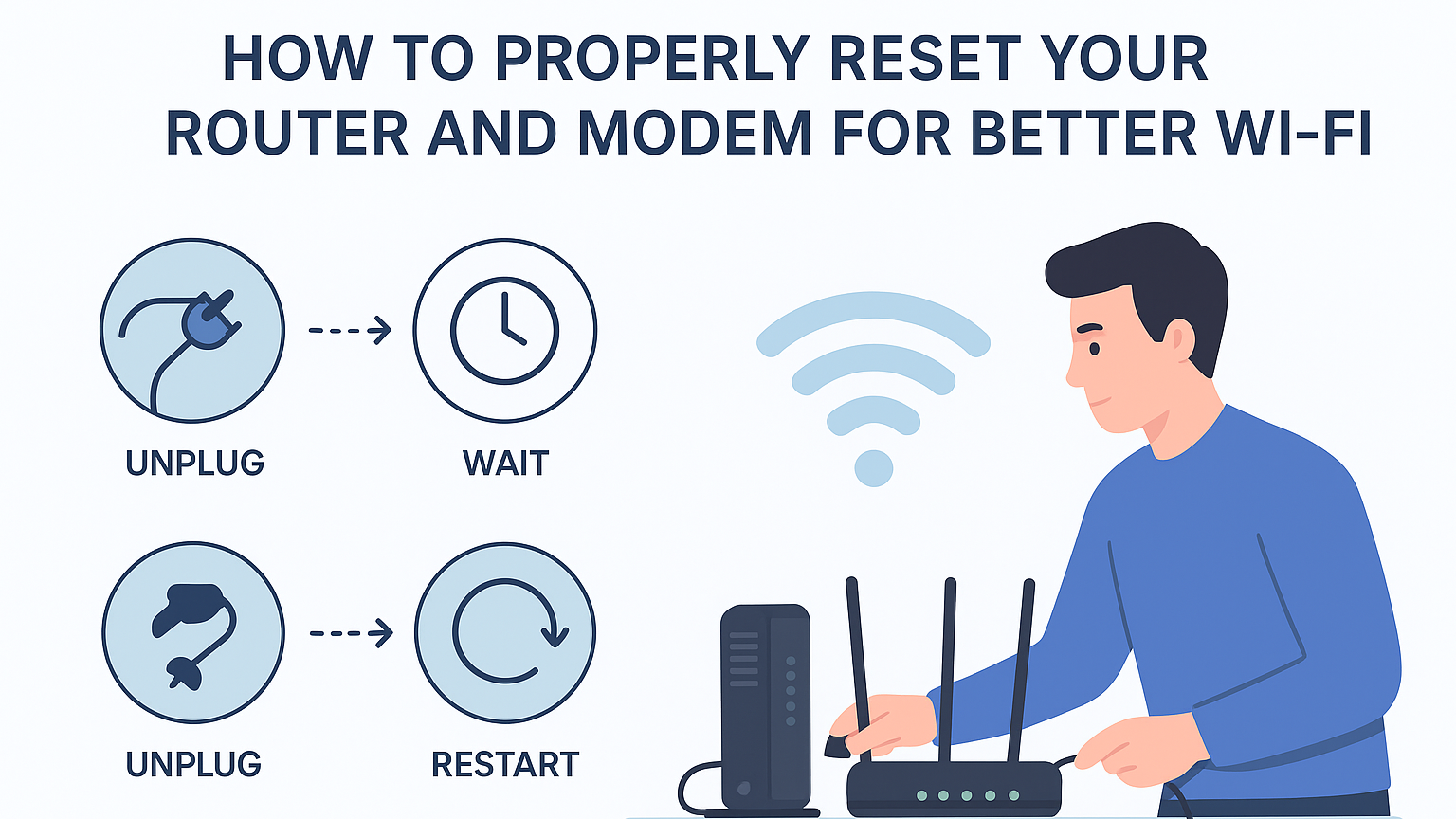 HOW TO PROPERLY RESET YOUR ROUTER AND MODEM FOR BETTER WI-FI

UNPLUG

WAIT

UNPLUG

RESTART