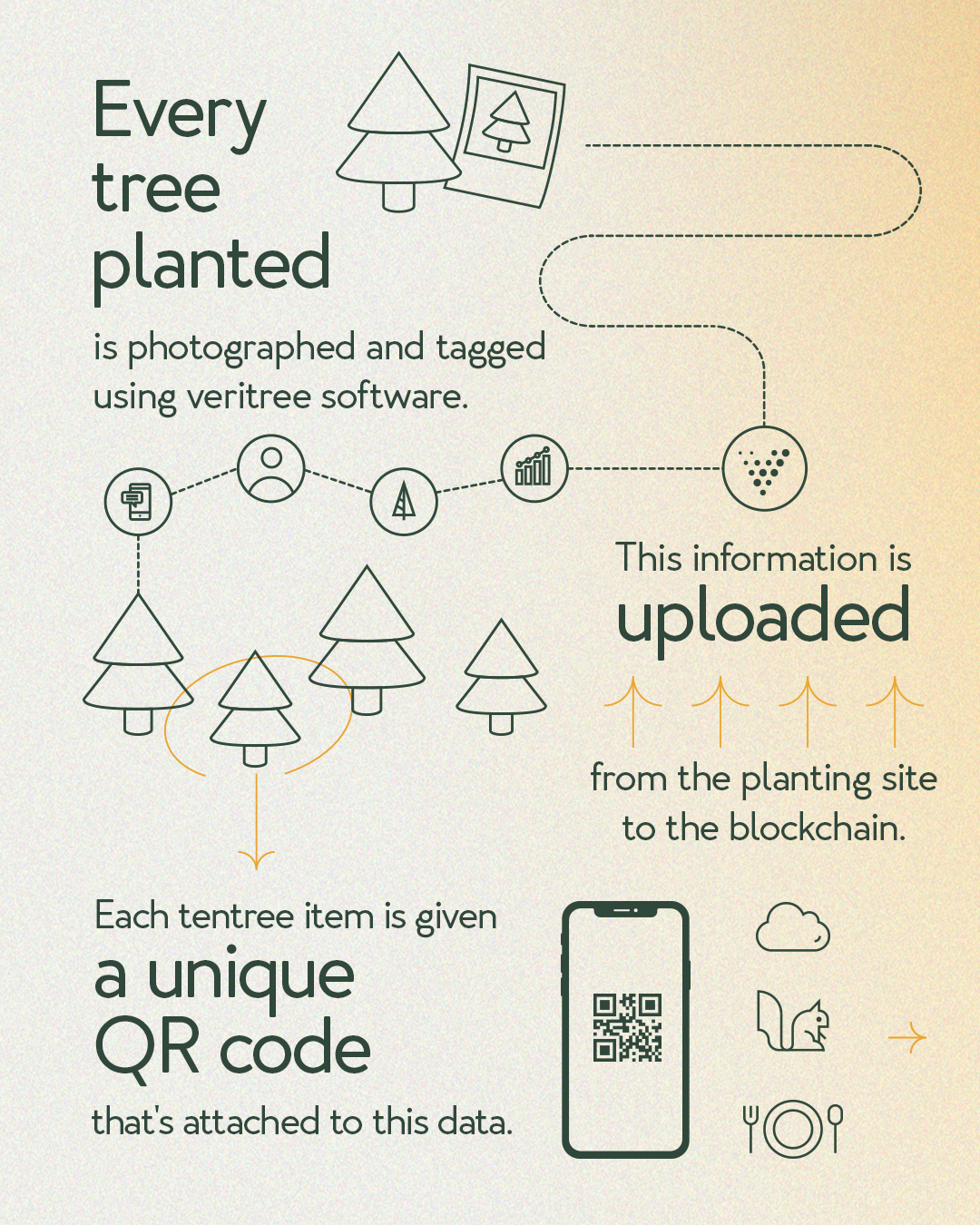 Every tree planted

is photographed and tagged using veritree software.

This information is uploaded

from the planting site to the blockchain.

Each tentree item is given

a unique QR code

that's attached to this data.