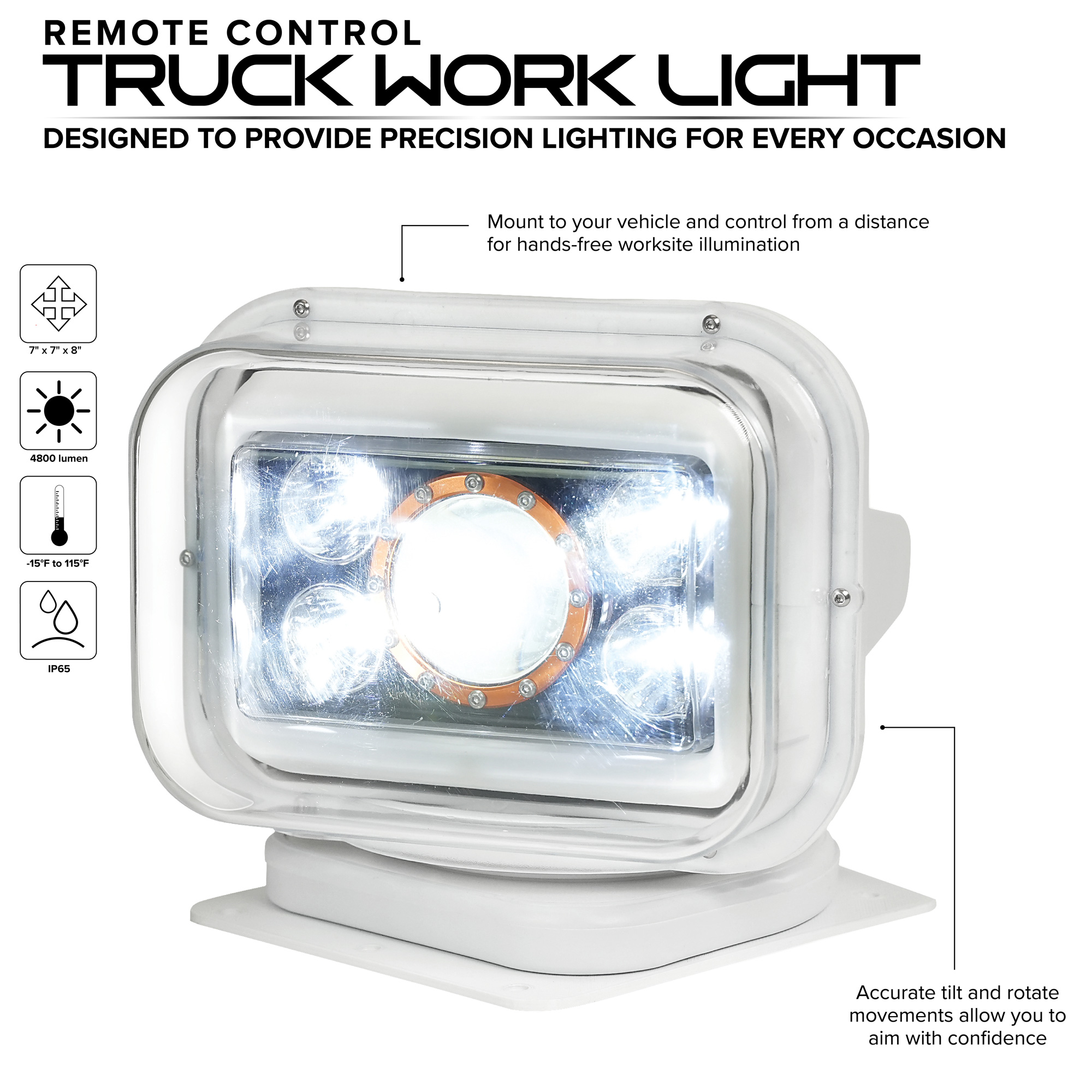 REMOTE CONTROL
TRUCK WORK LIGHT
DESIGNED TO PROVIDE PRECISION LIGHTING FOR EVERY OCCASION

Mount to your vehicle and control from a distance for hands-free worksite illumination

7" x 7" x 8"

4800 lumen

-15°F to 115°F

IP65

Accurate tilt and rotate movements allow you to aim with confidence