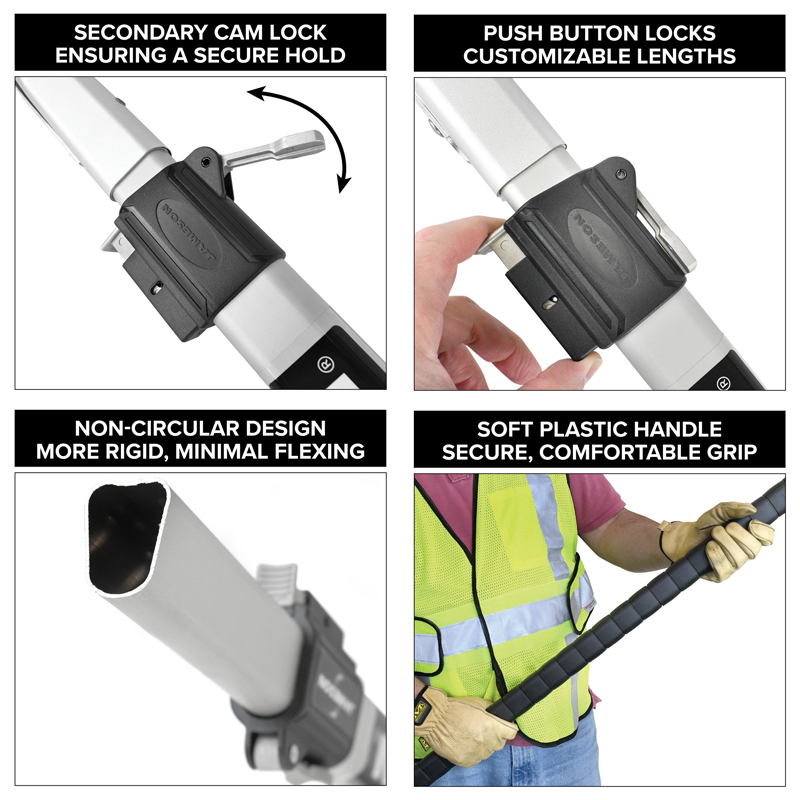 SECONDARY CAM LOCK ENSURING A SECURE HOLD

JAMESON

PUSH BUTTON LOCKS CUSTOMIZABLE LENGTHS

JAMESON

NON-CIRCULAR DESIGN MORE RIGID, MINIMAL FLEXING

SOFT PLASTIC HANDLE SECURE, COMFORTABLE GRIP