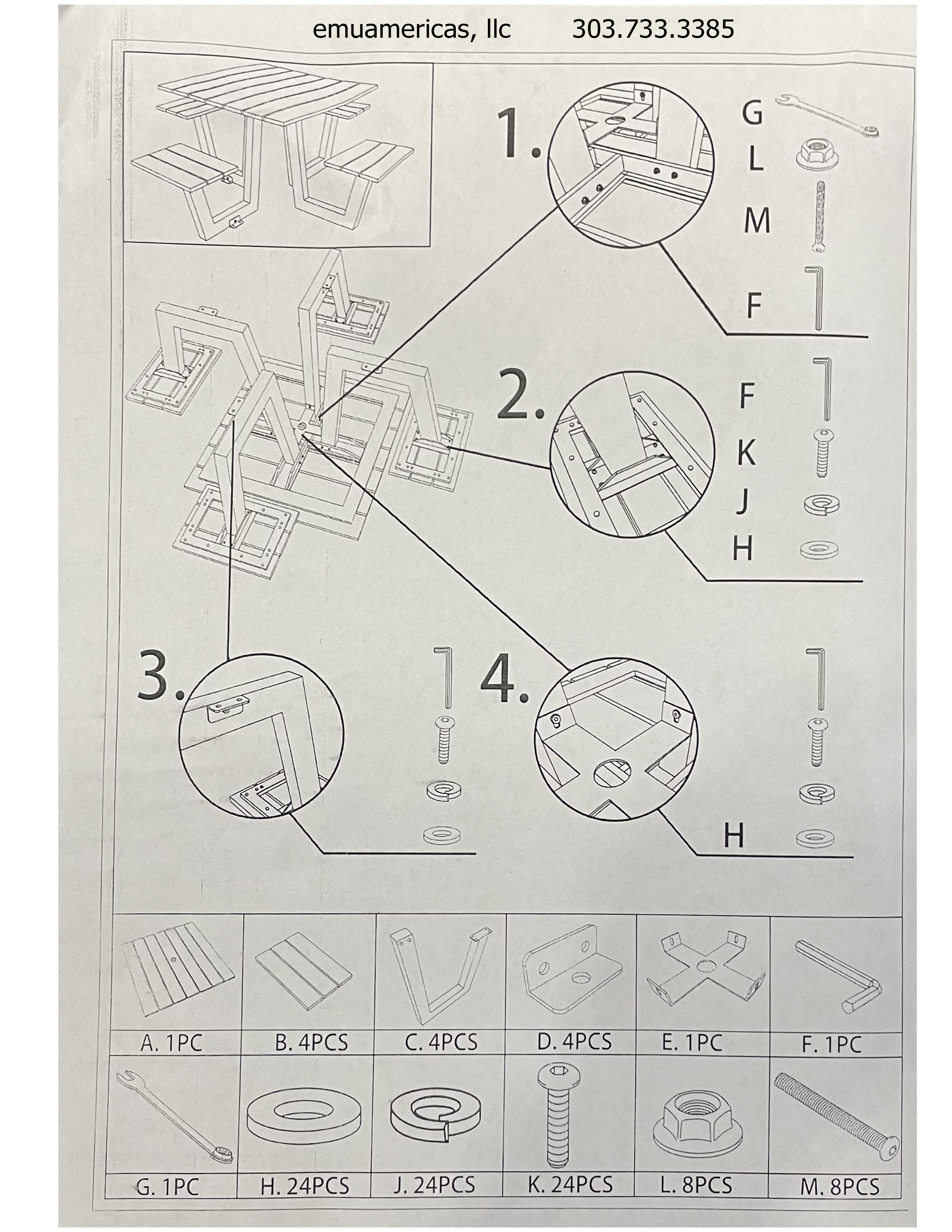 emuamericas, llc 303.733.3385

1.

G
L
M
F

2.

F
K
J
H

3.

4.

H

| A. 1PC | B. 4PCS | C. 4PCS | D. 4PCS | E. 1PC | F. 1PC |
|---|---|---|---|---|---|
| G. 1PC | H. 24PCS | J. 24PCS | K. 24PCS | L. 8PCS | M. 8PCS |