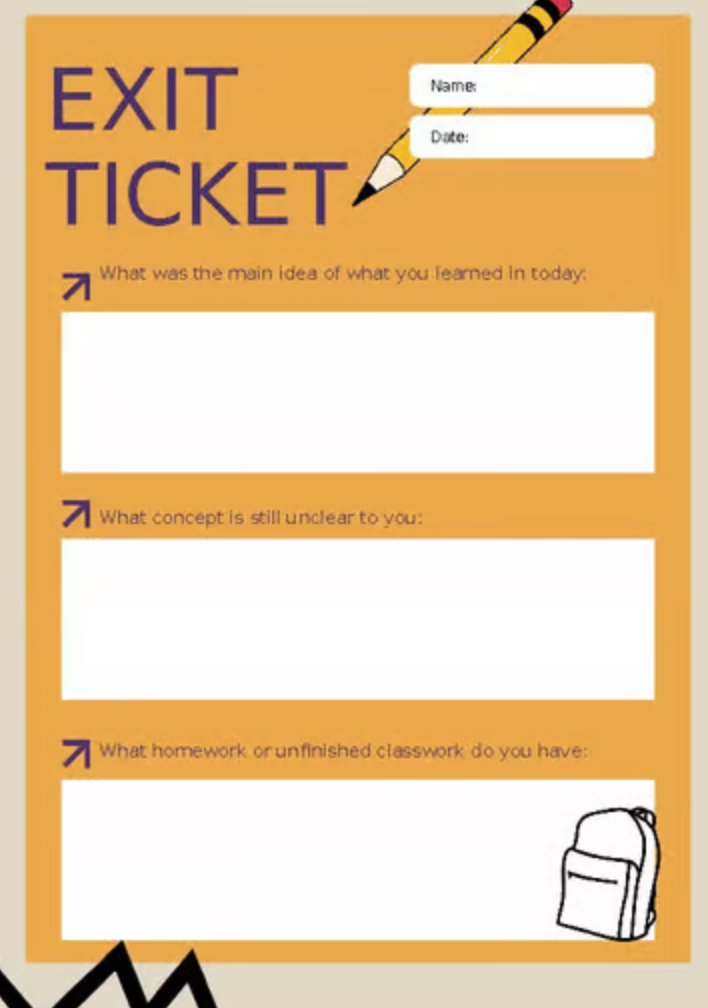 EXIT TICKET

Name:

Date:

What was the main idea of what you learned in today:

What concept is still unclear to you:

What homework or unfinished classwork do you have: