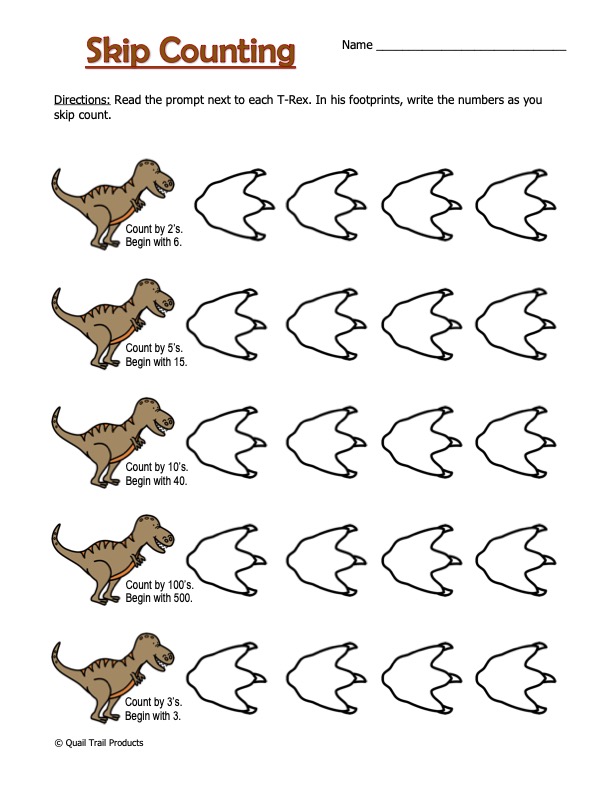 Skip Counting

Name ___________________________

Directions: Read the prompt next to each T-Rex. In his footprints, write the numbers as you skip count.

Count by 2's. Begin with 6.

Count by 5's. Begin with 15.

Count by 10's. Begin with 40.

Count by 100's. Begin with 500.

Count by 3's. Begin with 3.

© Quail Trail Products