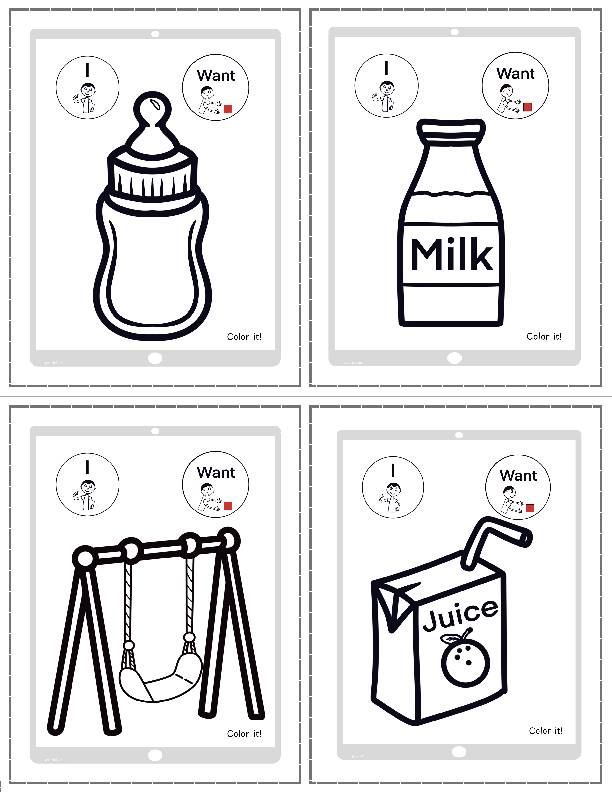 I

Want

Color it!

I

Want

Milk

Color it!

I

Want

Color it!

I

Want

Juice

Color it!