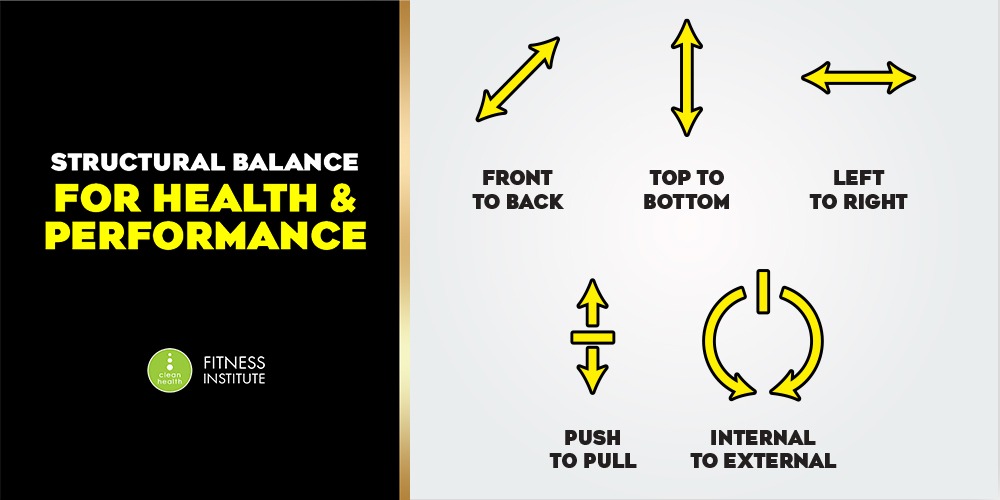 STRUCTURAL BALANCE
FOR HEALTH &
PERFORMANCE

clean health FITNESS INSTITUTE

FRONT TO BACK

TOP TO BOTTOM

LEFT TO RIGHT

PUSH TO PULL

INTERNAL TO EXTERNAL