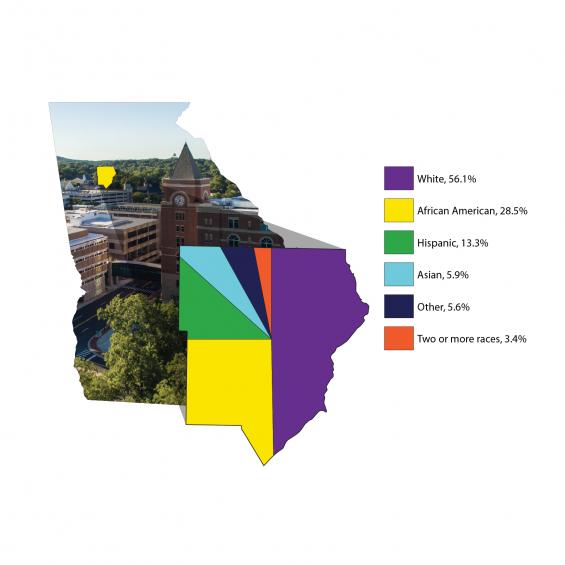 White, 56.1%
African American, 28.5%
Hispanic, 13.3%
Asian, 5.9%
Other, 5.6%
Two or more races, 3.4%