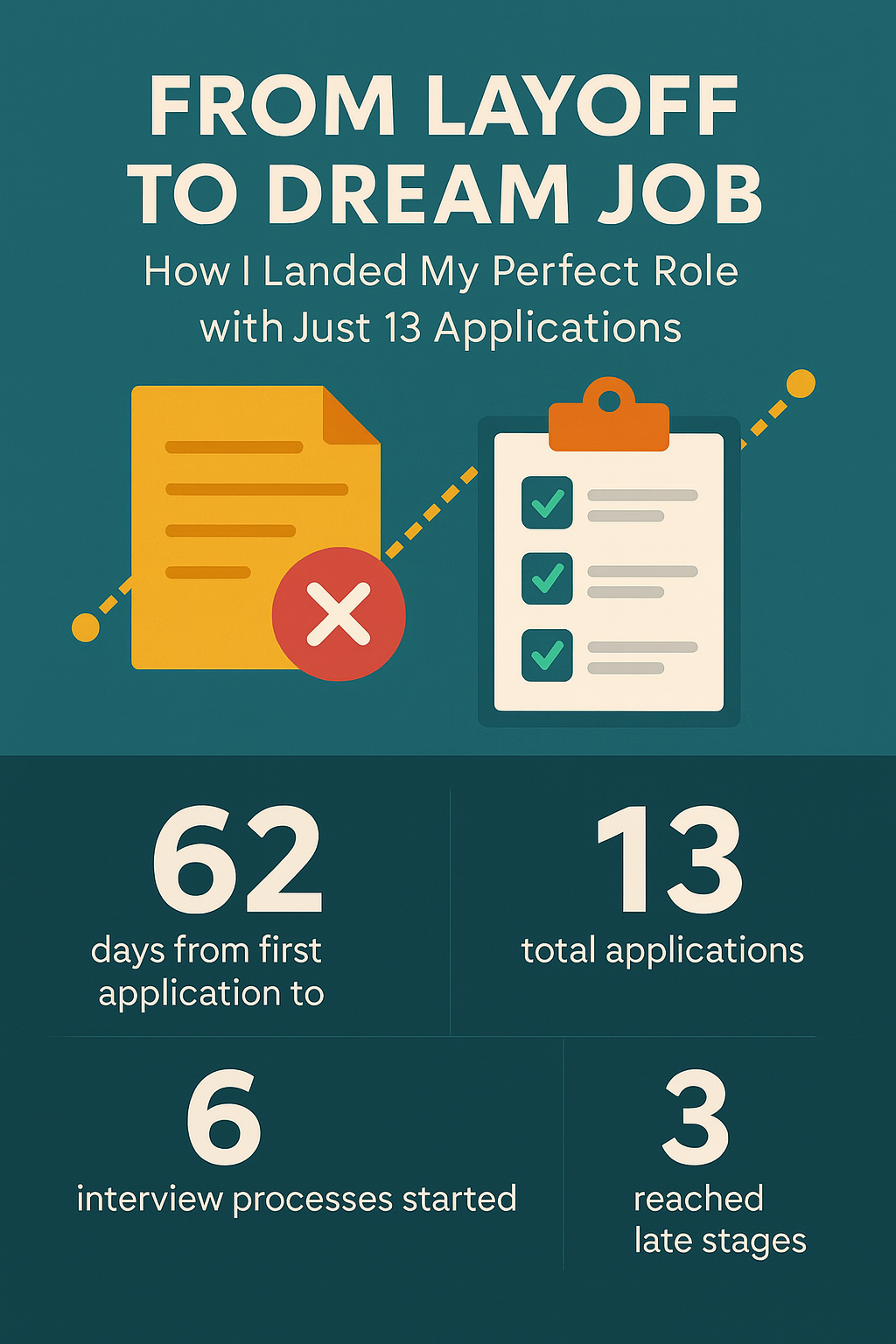 FROM LAYOFF TO DREAM JOB

How I Landed My Perfect Role with Just 13 Applications

62
days from first application to

13
total applications

6
interview processes started

3
reached late stages