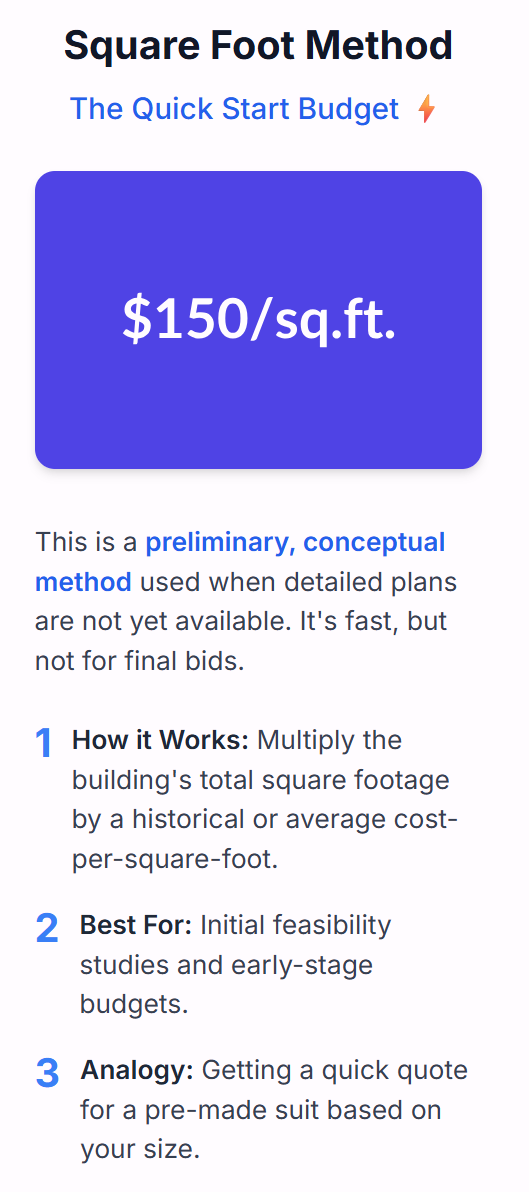 Square Foot Method

The Quick Start Budget

$150/sq.ft.

This is a preliminary, conceptual method used when detailed plans are not yet available. It's fast, but not for final bids.

1 How it Works: Multiply the building's total square footage by a historical or average cost-per-square-foot.

2 Best For: Initial feasibility studies and early-stage budgets.

3 Analogy: Getting a quick quote for a pre-made suit based on your size.