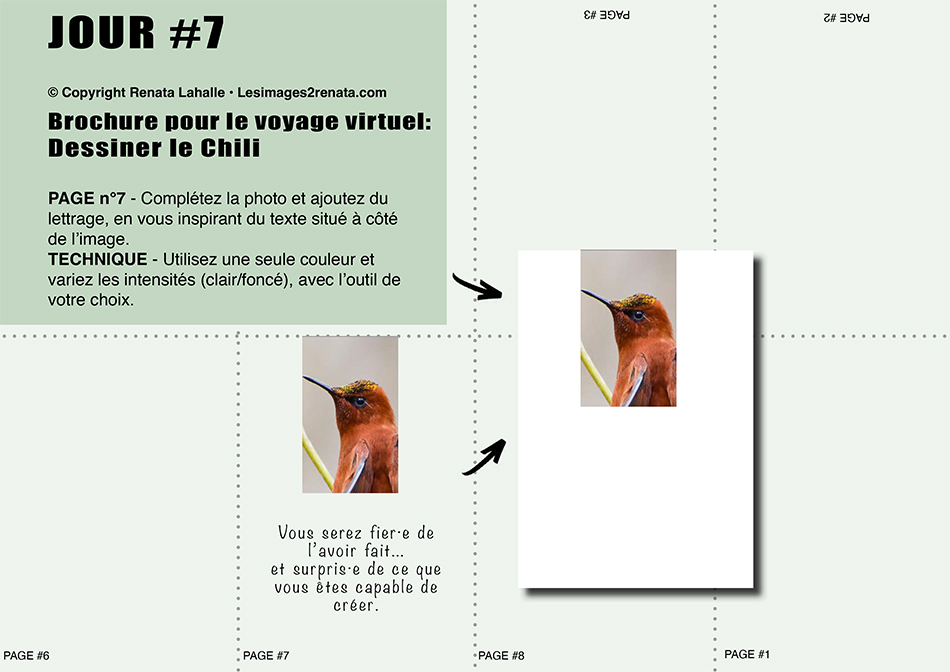 JOUR #7

© Copyright Renata Lahalle • Lesimages2renata.com

Brochure pour le voyage virtuel: Dessiner le Chili

PAGE n°7 - Complétez la photo et ajoutez du lettrage, en vous inspirant du texte situé à côté de l'image.
TECHNIQUE - Utilisez une seule couleur et variez les intensités (clair/foncé), avec l'outil de votre choix.

PAGE #3

PAGE #2

Vous serez fier·e de l'avoir fait... et surpris·e de ce que vous êtes capable de créer.

PAGE #6

PAGE #7

PAGE #8

PAGE #1