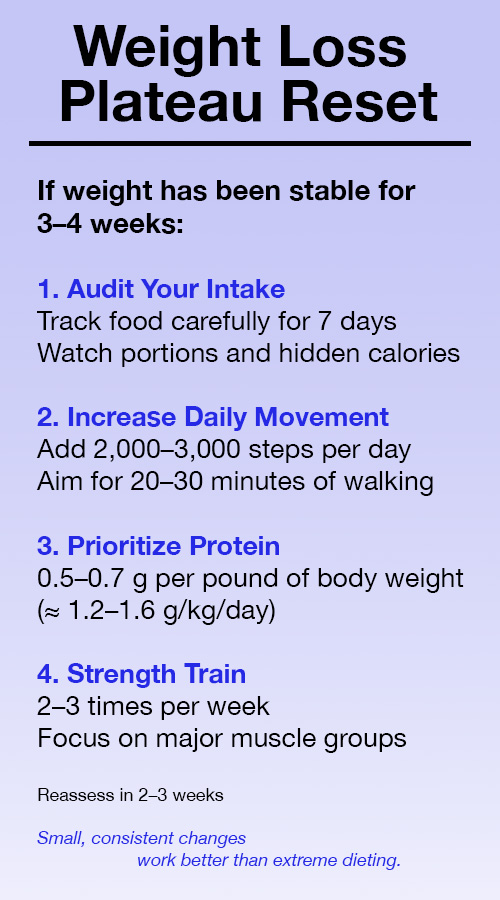 Weight Loss Plateau Reset

If weight has been stable for 3–4 weeks:

1. Audit Your Intake
Track food carefully for 7 days
Watch portions and hidden calories

2. Increase Daily Movement
Add 2,000–3,000 steps per day
Aim for 20–30 minutes of walking

3. Prioritize Protein
0.5–0.7 g per pound of body weight
(≈ 1.2–1.6 g/kg/day)

4. Strength Train
2–3 times per week
Focus on major muscle groups

Reassess in 2–3 weeks

Small, consistent changes work better than extreme dieting.