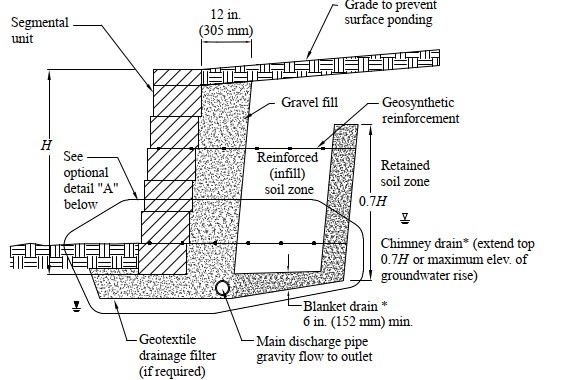 Segmental unit

12 in. (305 mm)

Grade to prevent surface ponding

Gravel fill

Geosynthetic reinforcement

$H$

See optional detail "A" below

Reinforced (infill) soil zone

Retained soil zone

$0.7H$

Chimney drain* (extend top $0.7H$ or maximum elev. of groundwater rise)

Blanket drain * 6 in. (152 mm) min.

Geotextile drainage filter (if required)

Main discharge pipe gravity flow to outlet