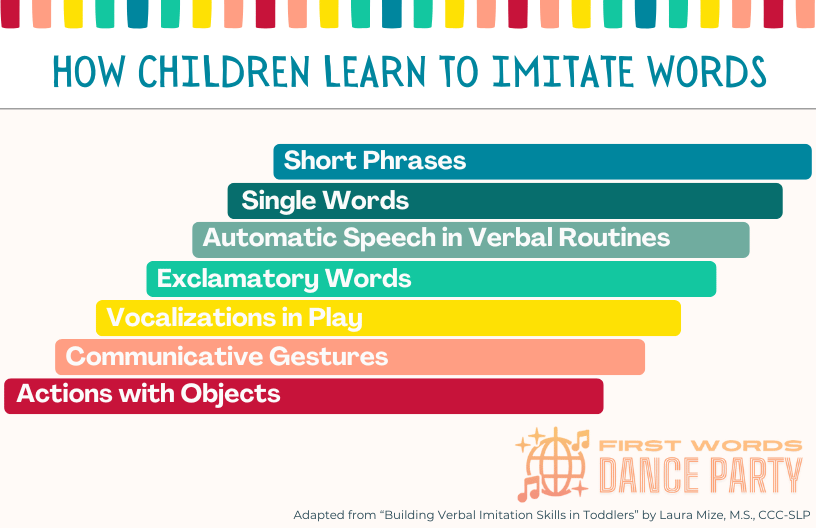 HOW CHILDREN LEARN TO IMITATE WORDS

Short Phrases

Single Words

Automatic Speech in Verbal Routines

Exclamatory Words

Vocalizations in Play

Communicative Gestures

Actions with Objects

FIRST WORDS DANCE PARTY

Adapted from "Building Verbal Imitation Skills in Toddlers" by Laura Mize, M.S., CCC-SLP