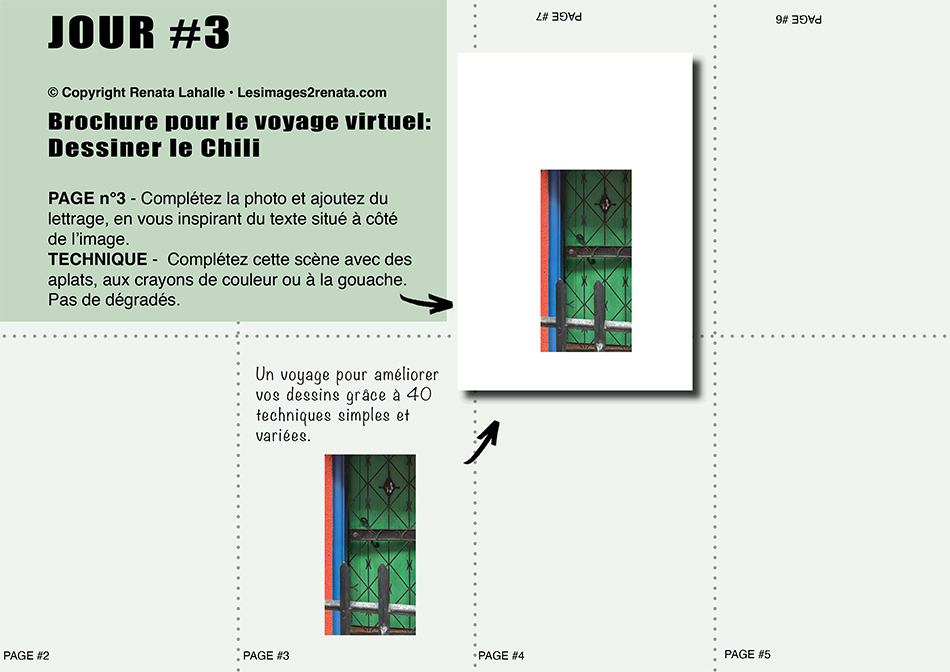 JOUR #3

© Copyright Renata Lahalle • Lesimages2renata.com

Brochure pour le voyage virtuel: Dessiner le Chili

PAGE n°3 - Complétez la photo et ajoutez du lettrage, en vous inspirant du texte situé à côté de l'image.
TECHNIQUE - Complétez cette scène avec des aplats, aux crayons de couleur ou à la gouache. Pas de dégradés.

PAGE #7

PAGE #6

Un voyage pour améliorer vos dessins grâce à 40 techniques simples et variées.

PAGE #2

PAGE #3

PAGE #4

PAGE #5