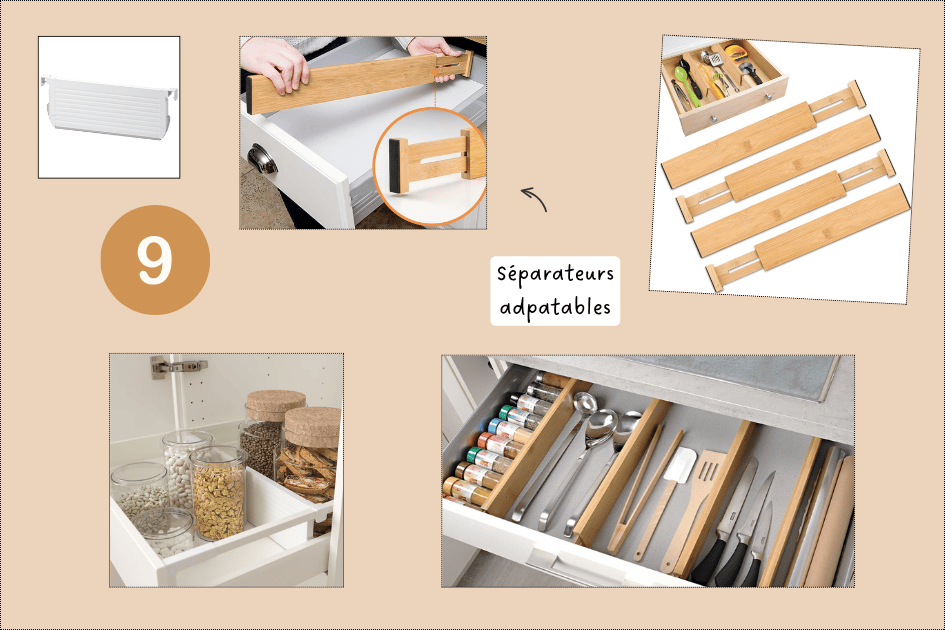 9

Séparateurs
adpatables