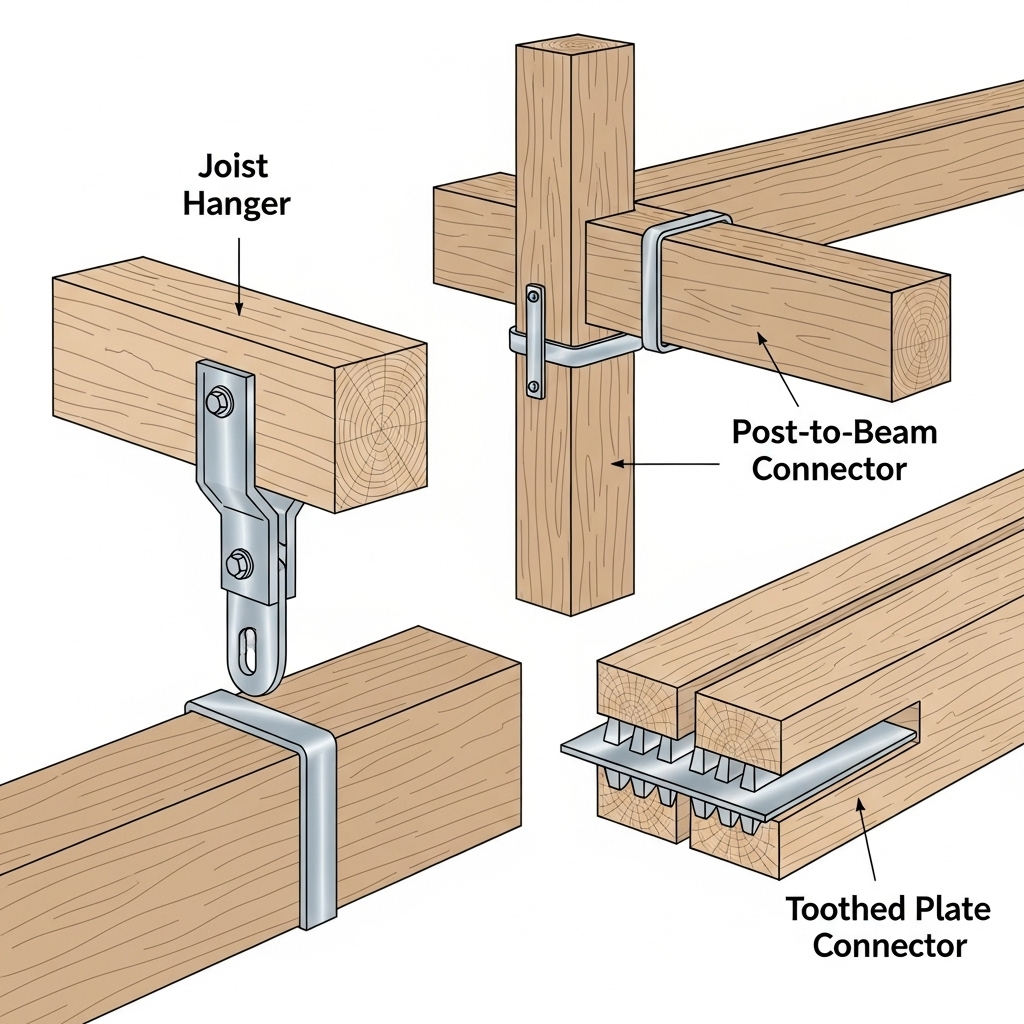 Joist Hanger

Post-to-Beam Connector

Toothed Plate Connector