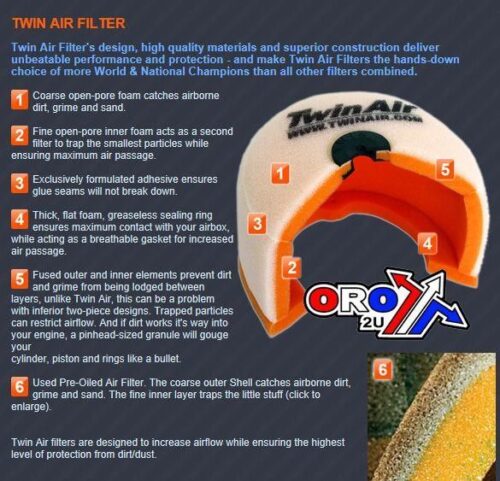 TWIN AIR FILTER

Twin Air Filter's design, high quality materials and superior construction deliver unbeatable performance and protection - and make Twin Air Filters the hands-down choice of more World & National Champions than all other filters combined.

1 Coarse open-pore foam catches airborne dirt, grime and sand.

2 Fine open-pore inner foam acts as a second filter to trap the smallest particles while ensuring maximum air passage.

3 Exclusively formulated adhesive ensures glue seams will not break down.

4 Thick, flat foam, greaseless sealing ring ensures maximum contact with your airbox, while acting as a breathable gasket for increased air passage.

5 Fused outer and inner elements prevent dirt and grime from being lodged between layers, unlike Twin Air, this can be a problem with inferior two-piece designs. Trapped particles can restrict airflow. And if dirt works it's way into your engine, a pinhead-sized granule will gouge your
cylinder, piston and rings like a bullet.

6 Used Pre-Oiled Air Filter. The coarse outer Shell catches airborne dirt, grime and sand. The fine inner layer traps the little stuff (click to enlarge).

Twin Air filters are designed to increase airflow while ensuring the highest level of protection from dirt/dust.

TwinAir
WWW.TWINAIR.COM

1 5 3 4 2

ORO 2U

6