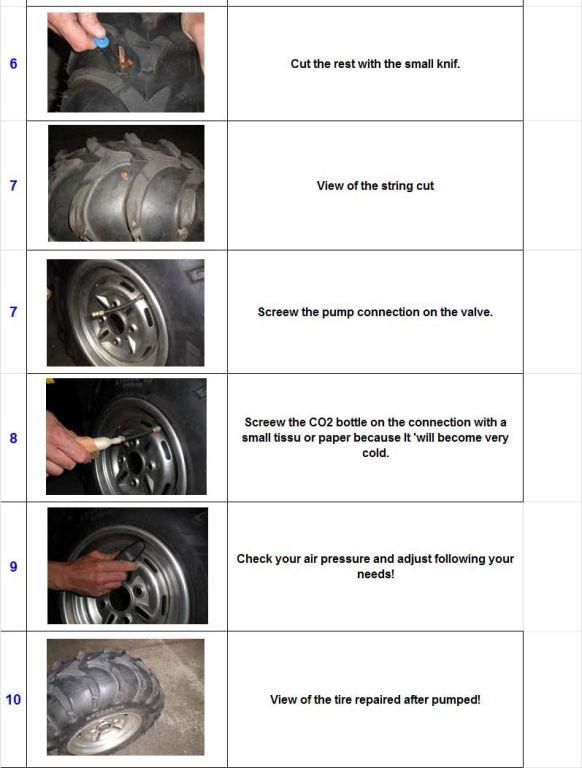 | | | |
|---|---|---|
| 6 | | Cut the rest with the small knif. |
| 7 | | View of the string cut |
| 7 | | Screew the pump connection on the valve. |
| 8 | | Screew the CO2 bottle on the connection with a small tissu or paper because It 'will become very cold. |
| 9 | | Check your air pressure and adjust following your needs! |
| 10 | | View of the tire repaired after pumped! |