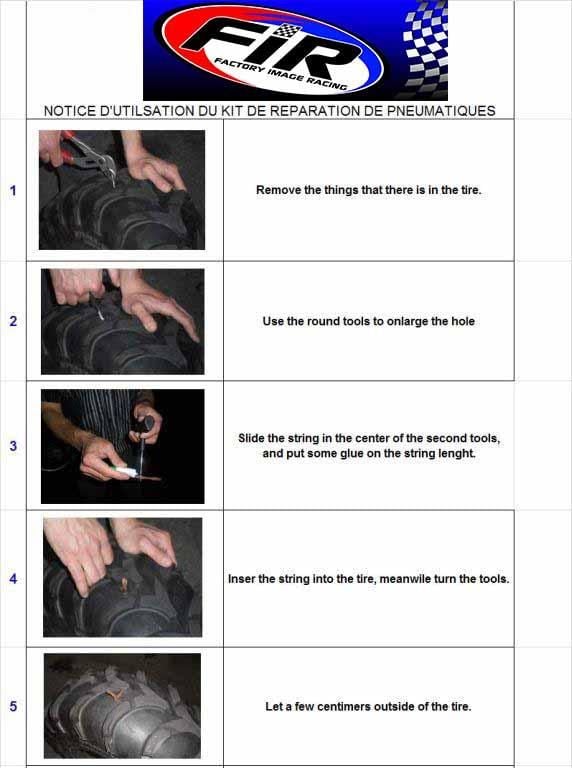 FIR
FACTORY IMAGE RACING

NOTICE D'UTILSATION DU KIT DE REPARATION DE PNEUMATIQUES

| | | |
|---|---|---|
| 1 | | Remove the things that there is in the tire. |
| 2 | | Use the round tools to onlarge the hole |
| 3 | | Slide the string in the center of the second tools, and put some glue on the string lenght. |
| 4 | | Inser the string into the tire, meanwile turn the tools. |
| 5 | | Let a few centimers outside of the tire. |