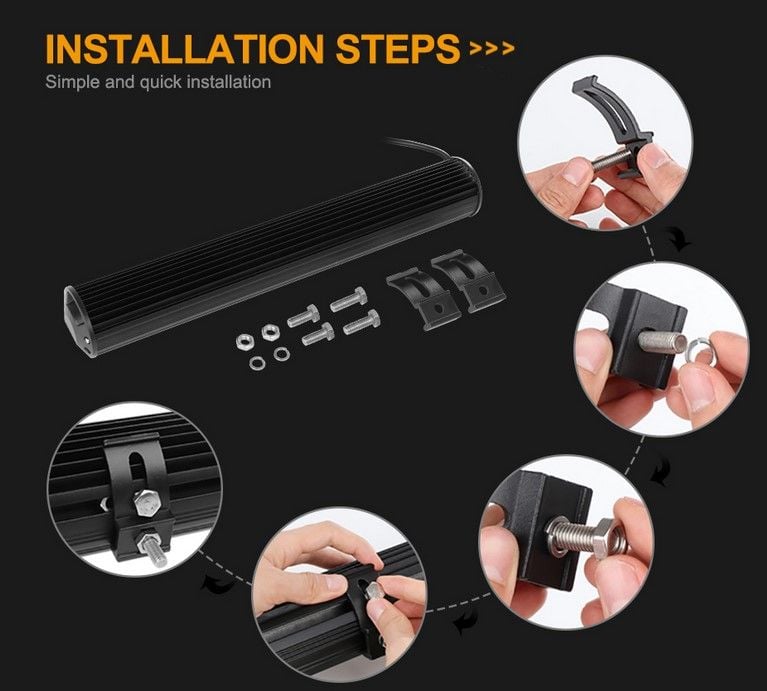 INSTALLATION STEPS >>>
Simple and quick installation