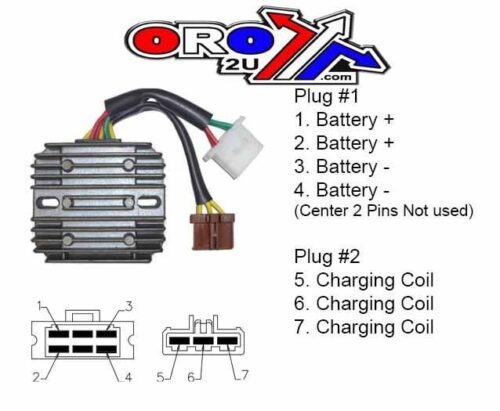 ORO 2U .com

Plug #1
1. Battery +
2. Battery +
3. Battery -
4. Battery -
(Center 2 Pins Not used)

Plug #2
5. Charging Coil
6. Charging Coil
7. Charging Coil

1 3
2 4

5 6 7