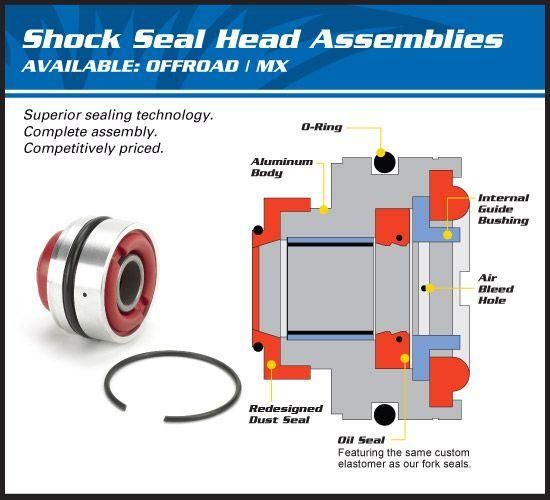 Shock Seal Head Assemblies
AVAILABLE: OFFROAD | MX

Superior sealing technology.
Complete assembly.
Competitively priced.

O-Ring

Aluminum Body

Internal Guide Bushing

Air Bleed Hole

Redesigned Dust Seal

Oil Seal
Featuring the same custom elastomer as our fork seals.