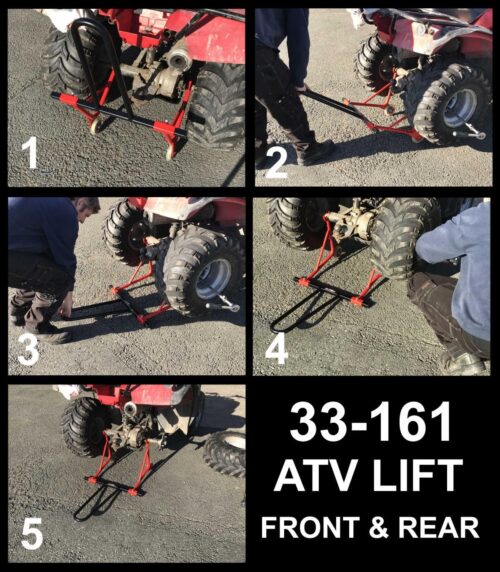 1

2

3

4

5

33-161
ATV LIFT
FRONT & REAR