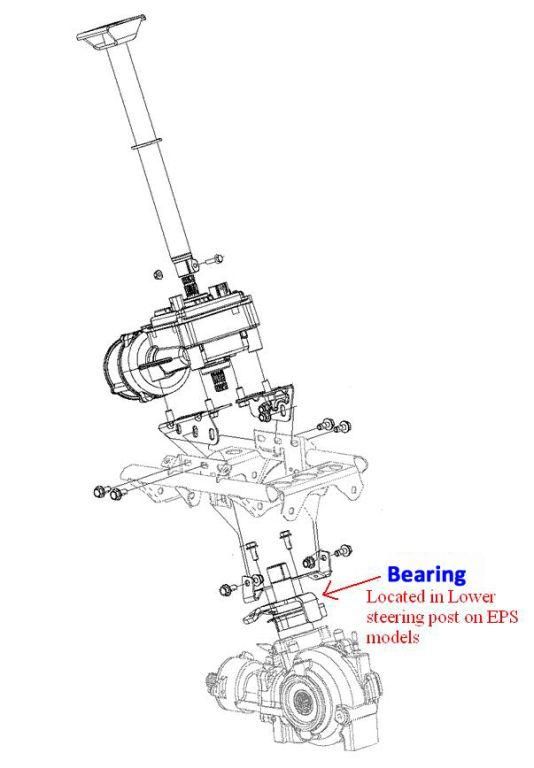 Bearing
Located in Lower steering post on EPS models