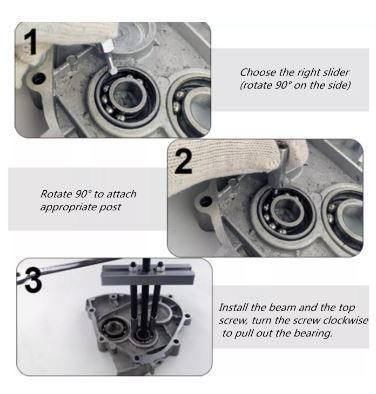 1

Choose the right slider (rotate 90° on the side)

2

Rotate 90° to attach appropriate post

3

Install the beam and the top screw, turn the screw clockwise to pull out the bearing.