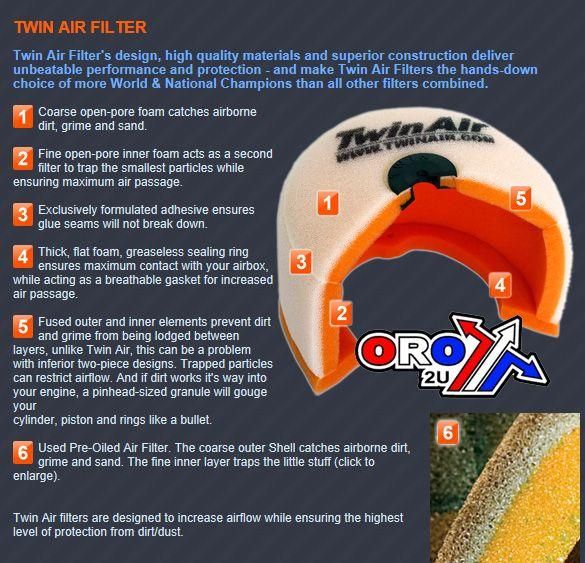 TWIN AIR FILTER

Twin Air Filter's design, high quality materials and superior construction deliver unbeatable performance and protection - and make Twin Air Filters the hands-down choice of more World & National Champions than all other filters combined.

1 Coarse open-pore foam catches airborne dirt, grime and sand.

2 Fine open-pore inner foam acts as a second filter to trap the smallest particles while ensuring maximum air passage.

3 Exclusively formulated adhesive ensures glue seams will not break down.

4 Thick, flat foam, greaseless sealing ring ensures maximum contact with your airbox, while acting as a breathable gasket for increased air passage.

5 Fused outer and inner elements prevent dirt and grime from being lodged between layers, unlike Twin Air, this can be a problem with inferior two-piece designs. Trapped particles can restrict airflow. And if dirt works it's way into your engine, a pinhead-sized granule will gouge your
cylinder, piston and rings like a bullet.

6 Used Pre-Oiled Air Filter. The coarse outer Shell catches airborne dirt, grime and sand. The fine inner layer traps the little stuff (click to enlarge).

Twin Air filters are designed to increase airflow while ensuring the highest level of protection from dirt/dust.

TwinAir
WWW.TWINAIR.COM

1 5 3 4 2

ORO 2U

6