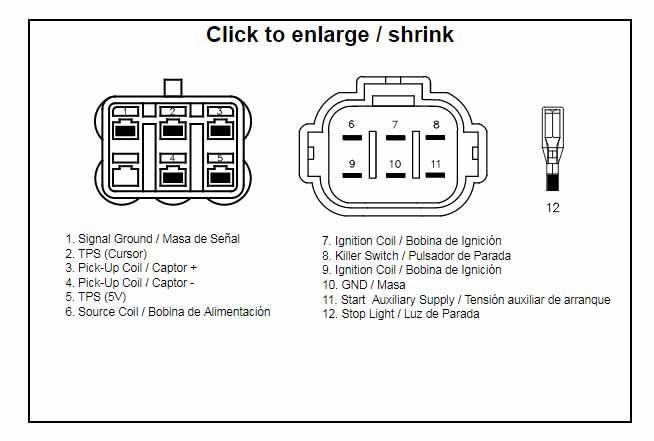 Click to enlarge / shrink

1 2 3
4 5

6 7 8
9 10 11

12

1. Signal Ground / Masa de Señal
2. TPS (Cursor)
3. Pick-Up Coil / Captor +
4. Pick-Up Coil / Captor -
5. TPS (5V)
6. Source Coil / Bobina de Alimentación

7. Ignition Coil / Bobina de Ignición
8. Killer Switch / Pulsador de Parada
9. Ignition Coil / Bobina de Ignición
10. GND / Masa
11. Start Auxiliary Supply / Tensión auxiliar de arranque
12. Stop Light / Luz de Parada