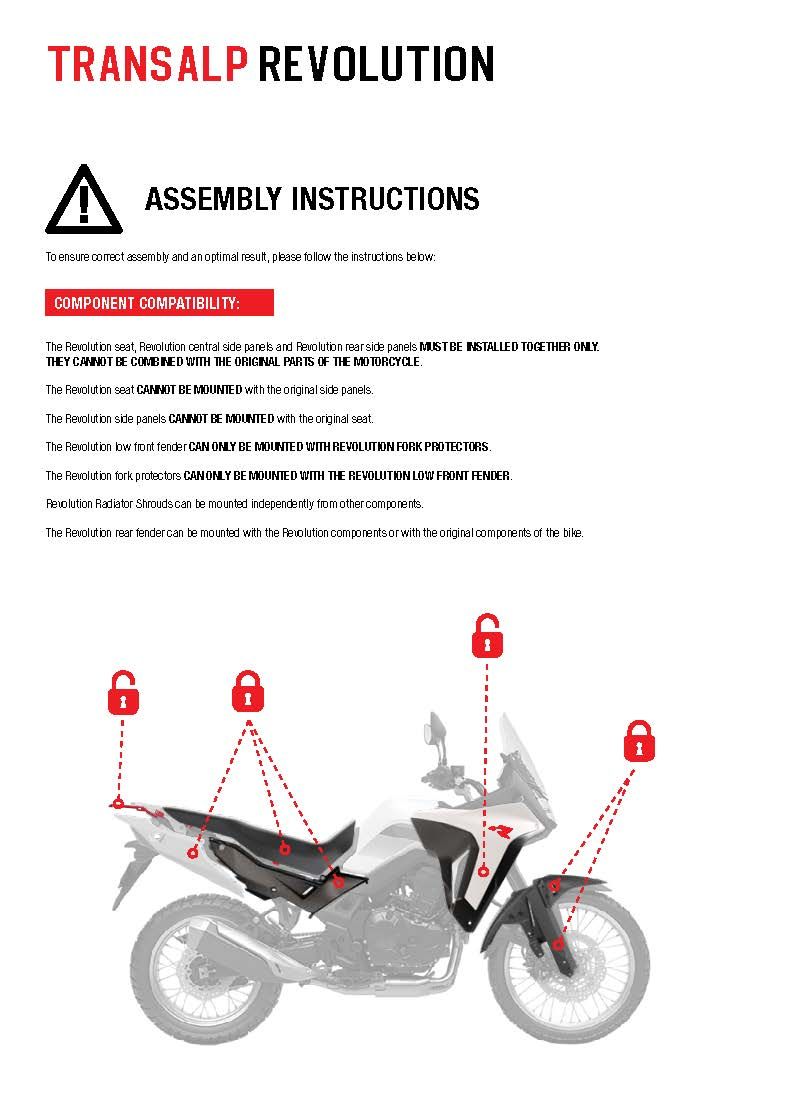 TRANSALP REVOLUTION

ASSEMBLY INSTRUCTIONS

To ensure correct assembly and an optimal result, please follow the instructions below:

COMPONENT COMPATIBILITY:

The Revolution seat, Revolution central side panels and Revolution rear side panels MUST BE INSTALLED TOGETHER ONLY. THEY CANNOT BE COMBINED WITH THE ORIGINAL PARTS OF THE MOTORCYCLE.

The Revolution seat CANNOT BE MOUNTED with the original side panels.

The Revolution side panels CANNOT BE MOUNTED with the original seat.

The Revolution low front fender CAN ONLY BE MOUNTED WITH REVOLUTION FORK PROTECTORS.

The Revolution fork protectors CAN ONLY BE MOUNTED WITH THE REVOLUTION LOW FRONT FENDER.

Revolution Radiator Shrouds can be mounted independently from other components.

The Revolution rear fender can be mounted with the Revolution components or with the original components of the bike.