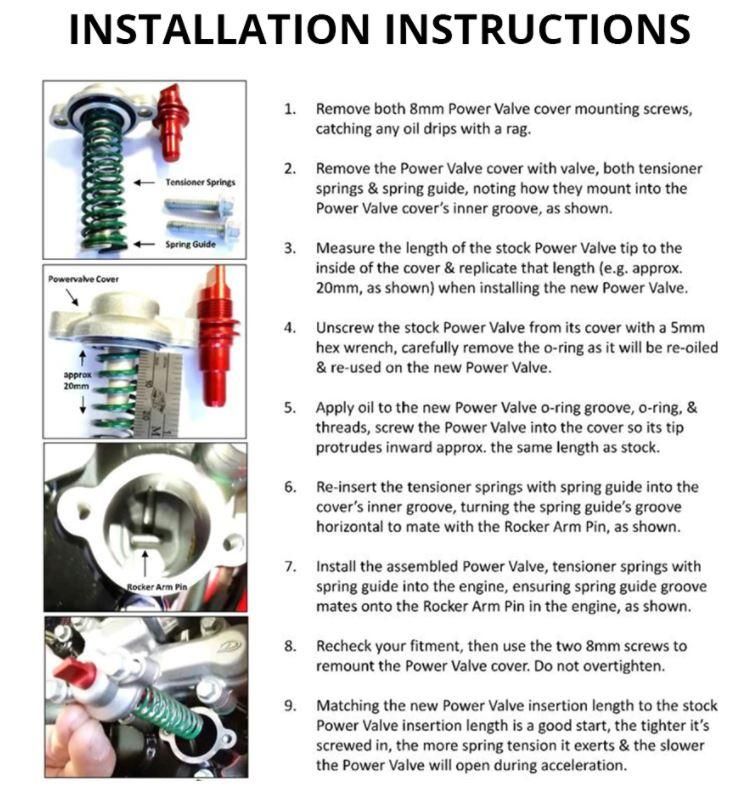 INSTALLATION INSTRUCTIONS

Tensioner Springs

Spring Guide

Powervalve Cover

approx 20mm

Rocker Arm Pin

1. Remove both 8mm Power Valve cover mounting screws, catching any oil drips with a rag.

2. Remove the Power Valve cover with valve, both tensioner springs & spring guide, noting how they mount into the Power Valve cover's inner groove, as shown.

3. Measure the length of the stock Power Valve tip to the inside of the cover & replicate that length (e.g. approx. 20mm, as shown) when installing the new Power Valve.

4. Unscrew the stock Power Valve from its cover with a 5mm hex wrench, carefully remove the o-ring as it will be re-oiled & re-used on the new Power Valve.

5. Apply oil to the new Power Valve o-ring groove, o-ring, & threads, screw the Power Valve into the cover so its tip protrudes inward approx. the same length as stock.

6. Re-insert the tensioner springs with spring guide into the cover's inner groove, turning the spring guide's groove horizontal to mate with the Rocker Arm Pin, as shown.

7. Install the assembled Power Valve, tensioner springs with spring guide into the engine, ensuring spring guide groove mates onto the Rocker Arm Pin in the engine, as shown.

8. Recheck your fitment, then use the two 8mm screws to remount the Power Valve cover. Do not overtighten.

9. Matching the new Power Valve insertion length to the stock Power Valve insertion length is a good start, the tighter it's screwed in, the more spring tension it exerts & the slower the Power Valve will open during acceleration.