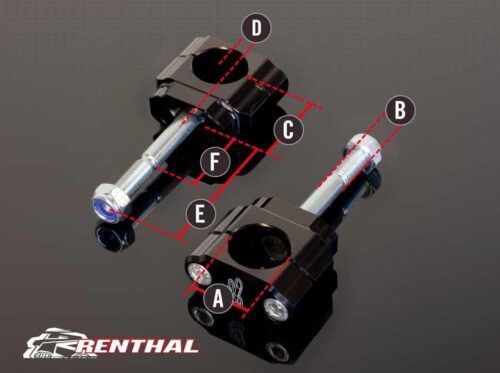 D
B
C
F
E
A
RENTHAL