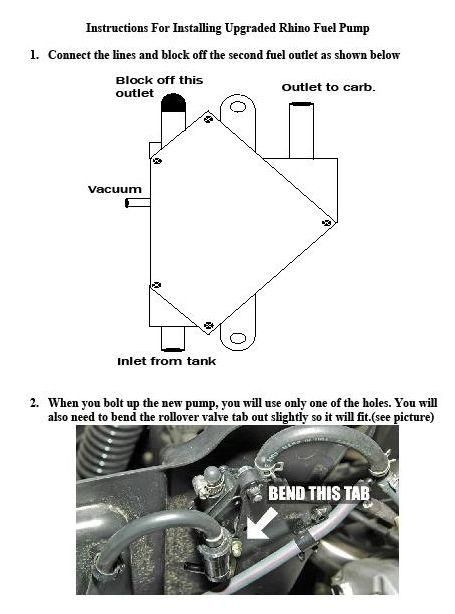 Instructions For Installing Upgraded Rhino Fuel Pump

1. Connect the lines and block off the second fuel outlet as shown below

Block off this outlet

Outlet to carb.

Vacuum

Inlet from tank

2. When you bolt up the new pump, you will use only one of the holes. You will also need to bend the rollover valve tab out slightly so it will fit.(see picture)

BEND THIS TAB