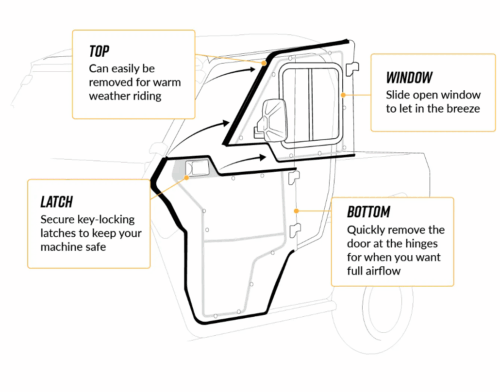 TOP
Can easily be removed for warm weather riding

WINDOW
Slide open window to let in the breeze

LATCH
Secure key-locking latches to keep your machine safe

BOTTOM
Quickly remove the door at the hinges for when you want full airflow