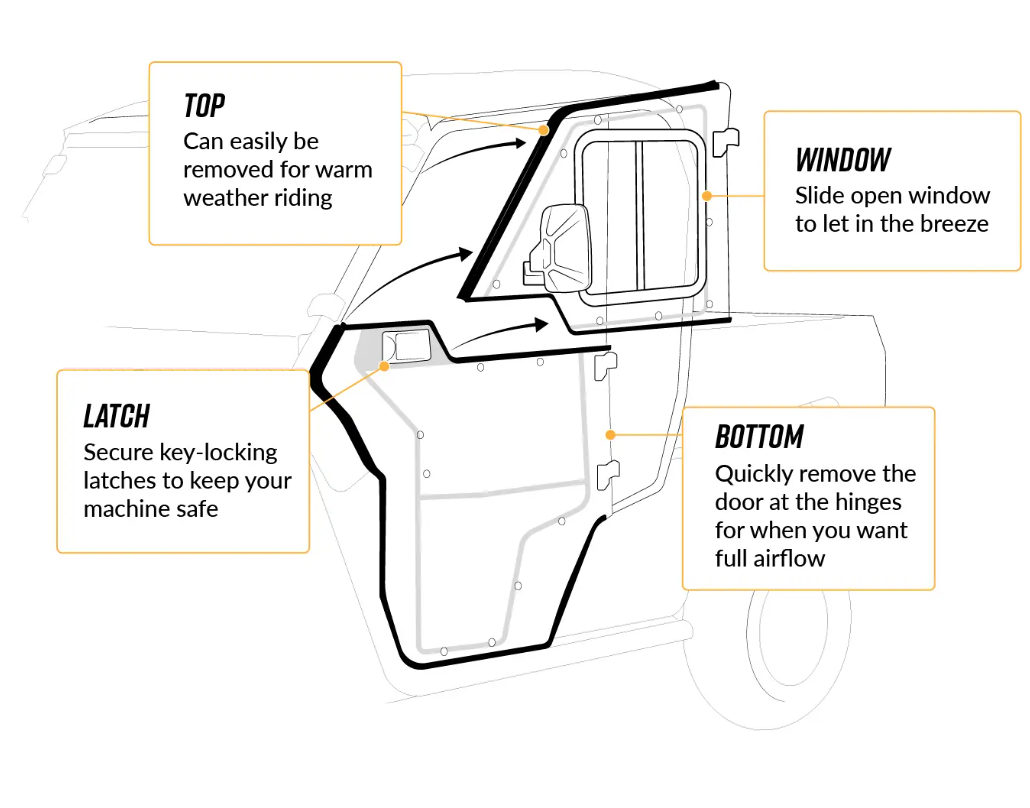 TOP
Can easily be removed for warm weather riding

WINDOW
Slide open window to let in the breeze

LATCH
Secure key-locking latches to keep your machine safe

BOTTOM
Quickly remove the door at the hinges for when you want full airflow