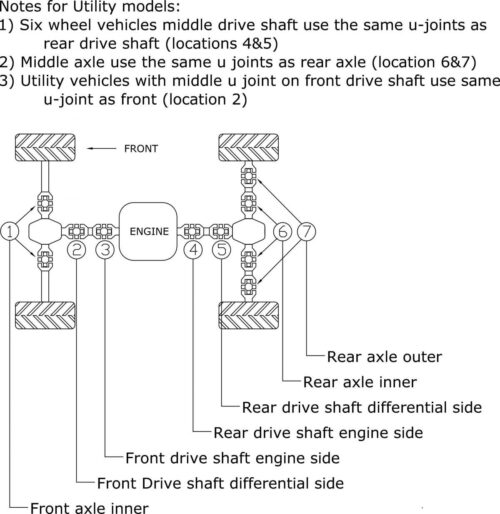 Notes for Utility models:
1) Six wheel vehicles middle drive shaft use the same u-joints as rear drive shaft (locations 4&5)
2) Middle axle use the same u joints as rear axle (location 6&7)
3) Utility vehicles with middle u joint on front drive shaft use same u-joint as front (location 2)

FRONT

ENGINE

1
2
3
4
5
6
7

Rear axle outer
Rear axle inner
Rear drive shaft differential side
Rear drive shaft engine side
Front drive shaft engine side
Front Drive shaft differential side
Front axle inner