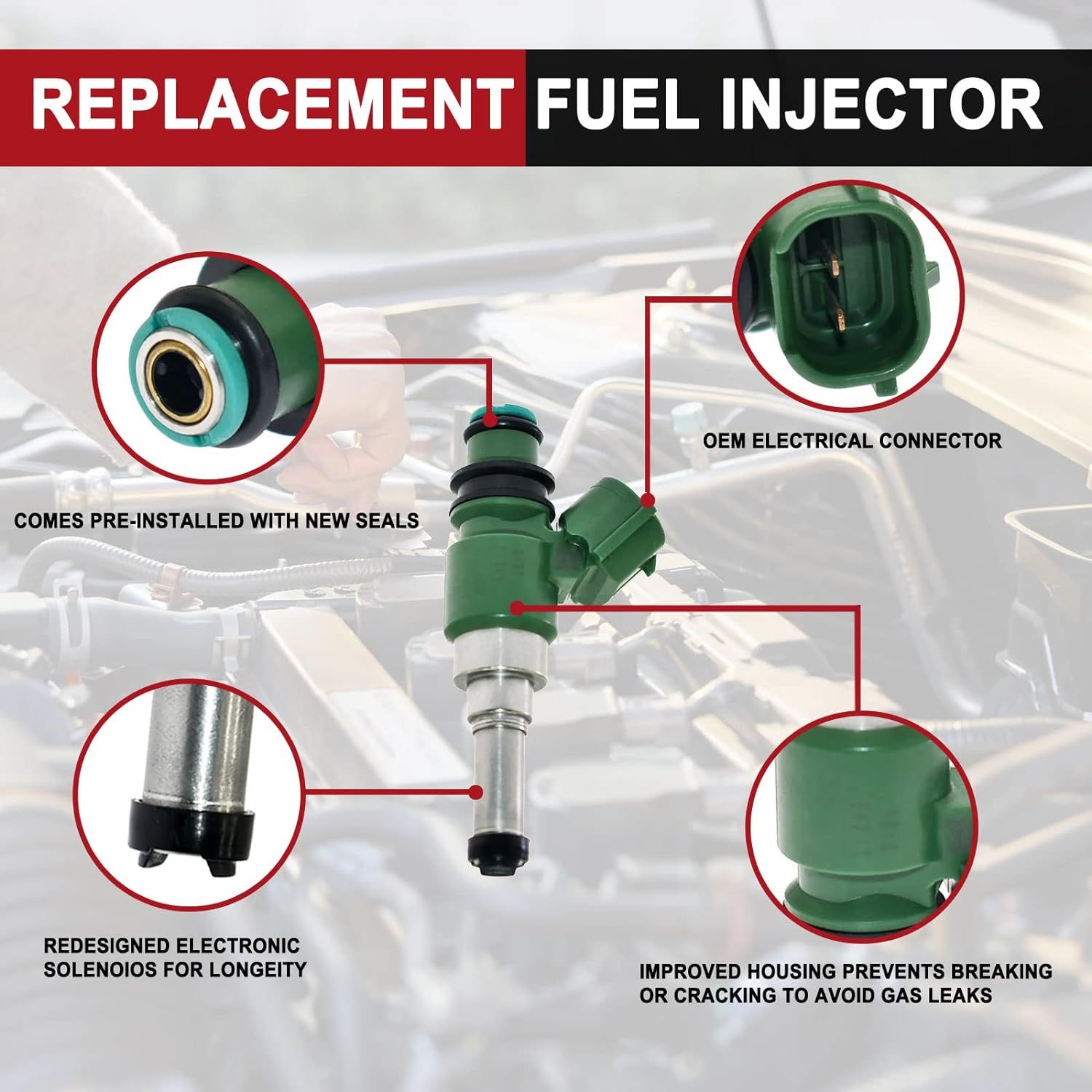 REPLACEMENT FUEL INJECTOR

COMES PRE-INSTALLED WITH NEW SEALS

OEM ELECTRICAL CONNECTOR

REDESIGNED ELECTRONIC SOLENOIOS FOR LONGEITY

IMPROVED HOUSING PREVENTS BREAKING OR CRACKING TO AVOID GAS LEAKS