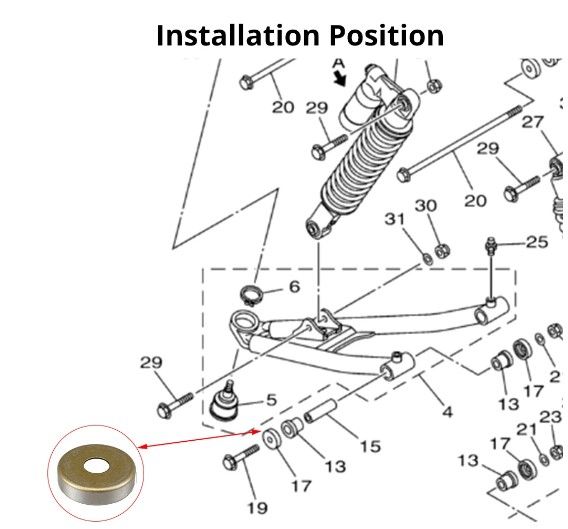 Installation Position

A
20
29
27
29
20
30
31
25
6
29
5
4
13
17
2
15
13
17
19
23
21
17
13