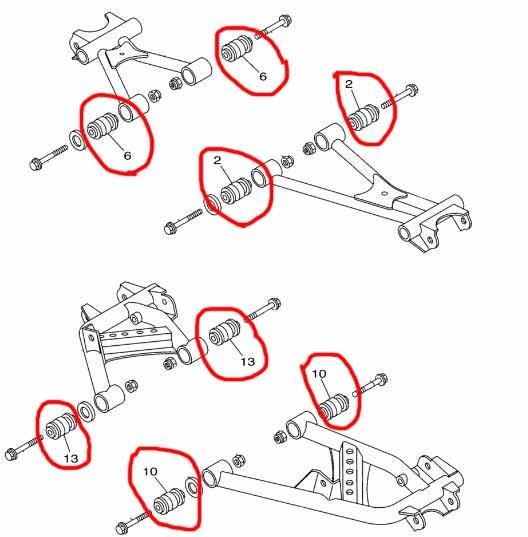 6

2

6

2

13

10

13

10