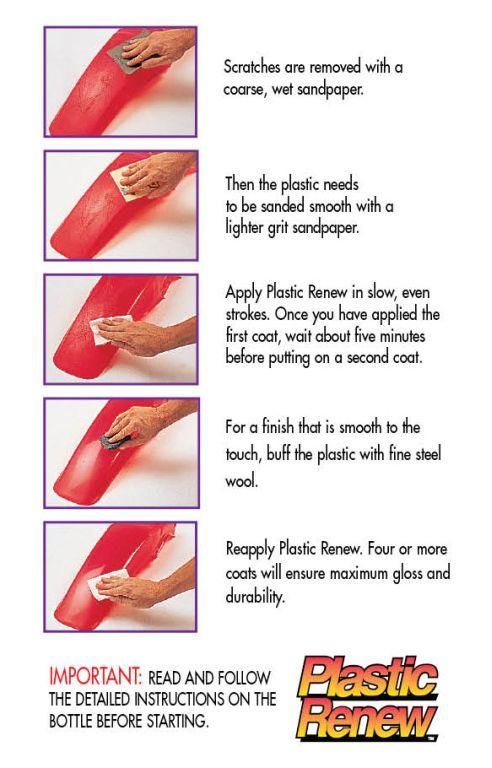 Scratches are removed with a coarse, wet sandpaper.

Then the plastic needs to be sanded smooth with a lighter grit sandpaper.

Apply Plastic Renew in slow, even strokes. Once you have applied the first coat, wait about five minutes before putting on a second coat.

For a finish that is smooth to the touch, buff the plastic with fine steel wool.

Reapply Plastic Renew. Four or more coats will ensure maximum gloss and durability.

IMPORTANT: READ AND FOLLOW THE DETAILED INSTRUCTIONS ON THE BOTTLE BEFORE STARTING.

Plastic Renew