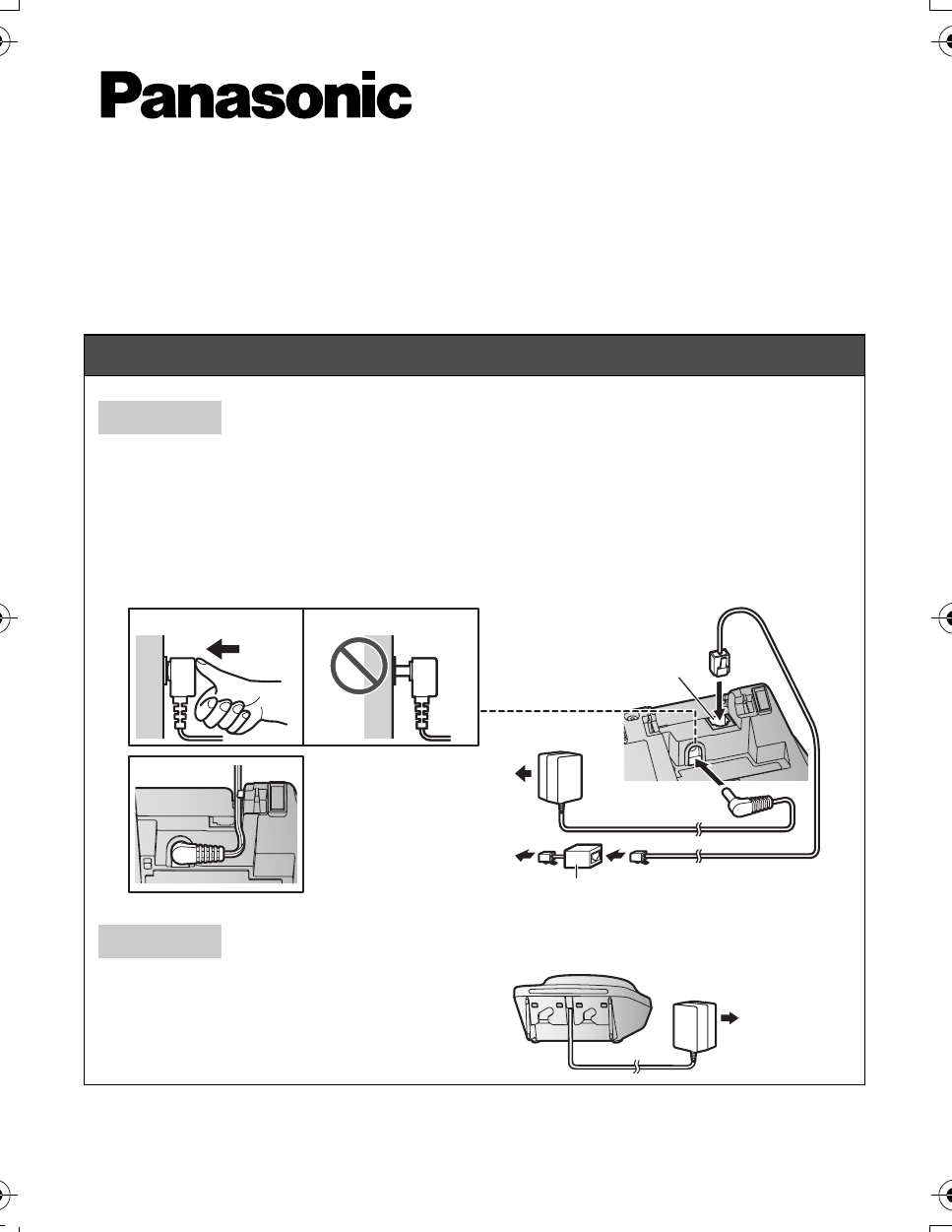 Panasonic