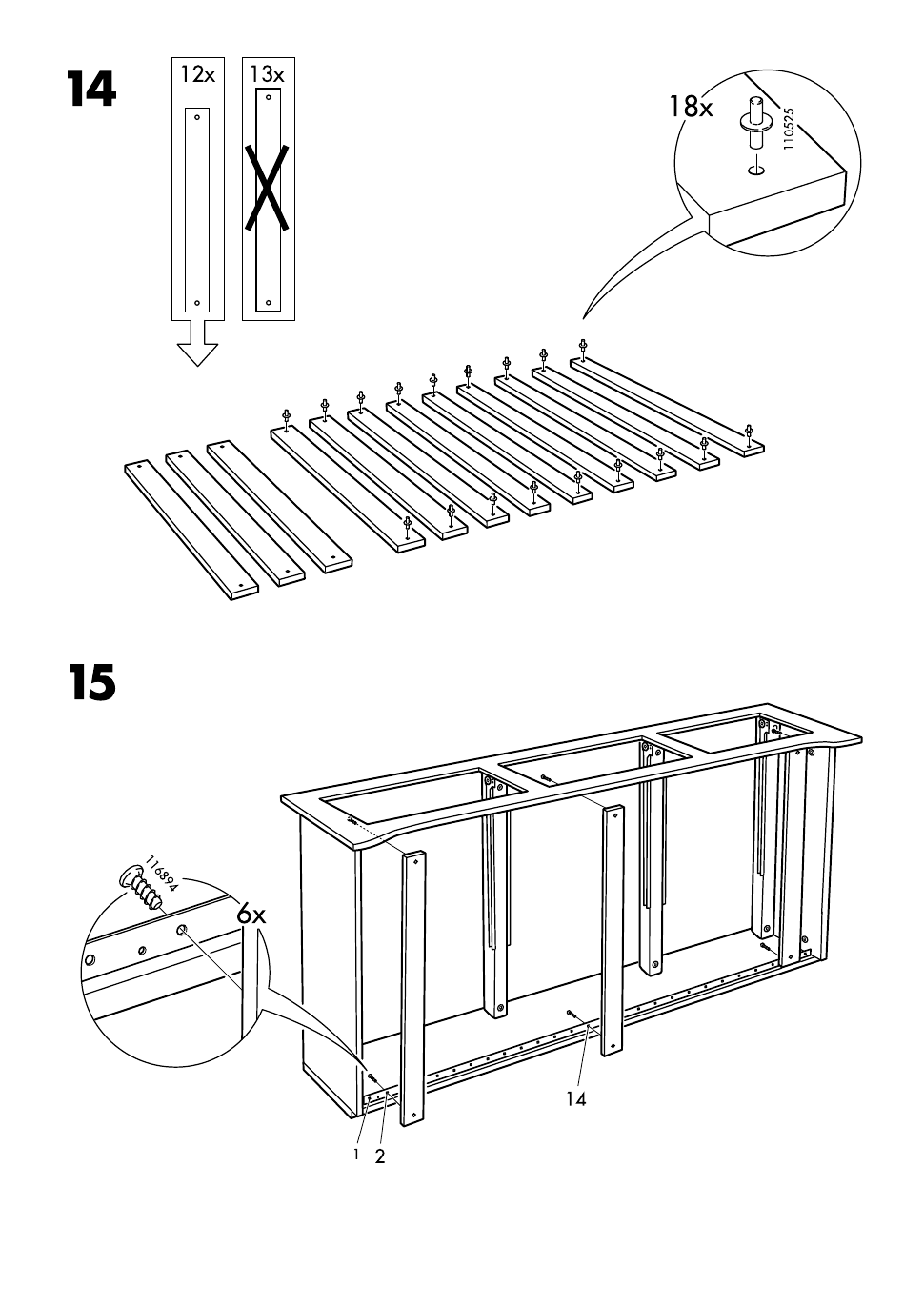 14

12x

13x

18x

110525

15

116894

6x

14

1

2