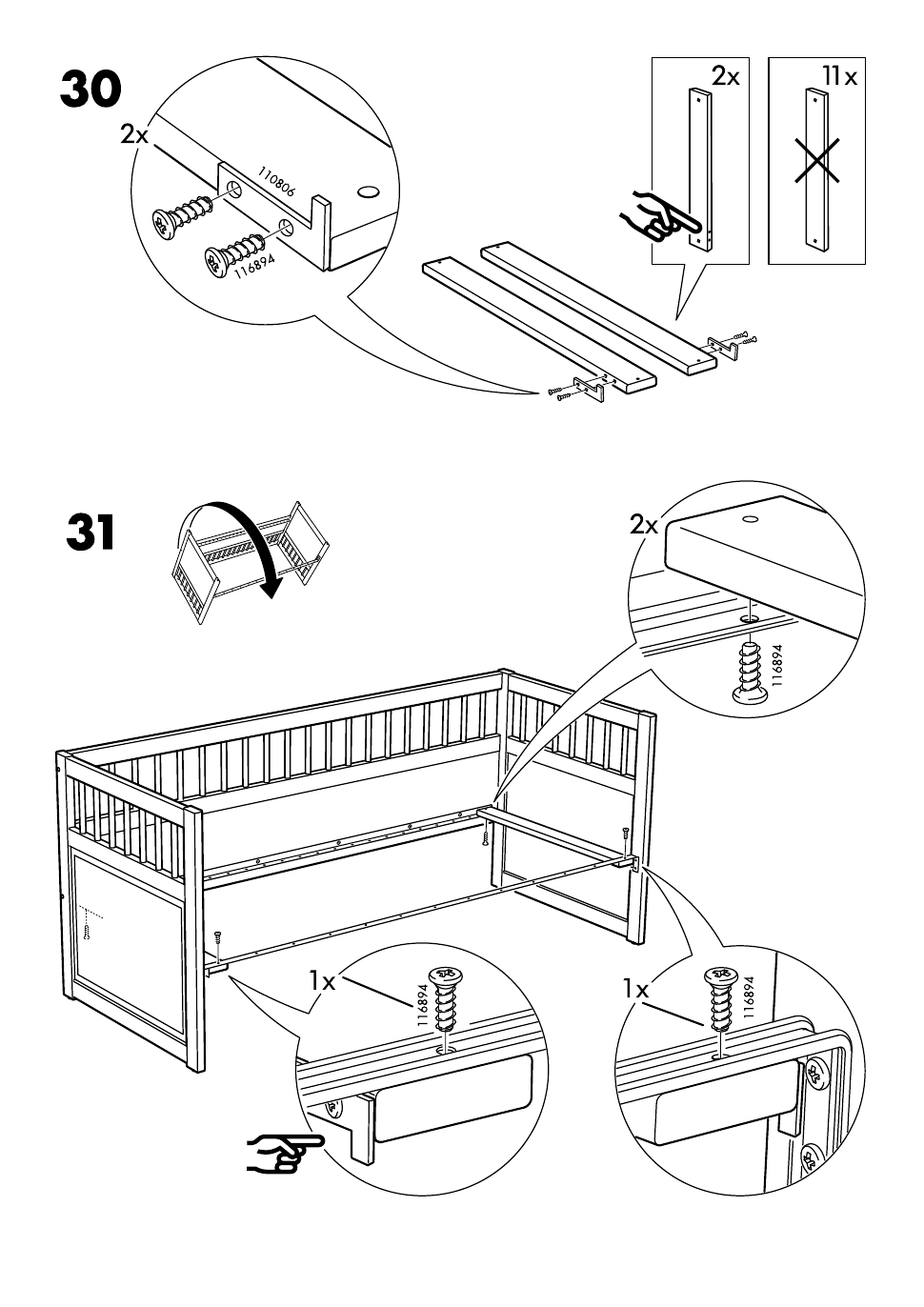 30

2x

110806

116894

2x

11x

31

2x

116894

1x

116894

1x

116894