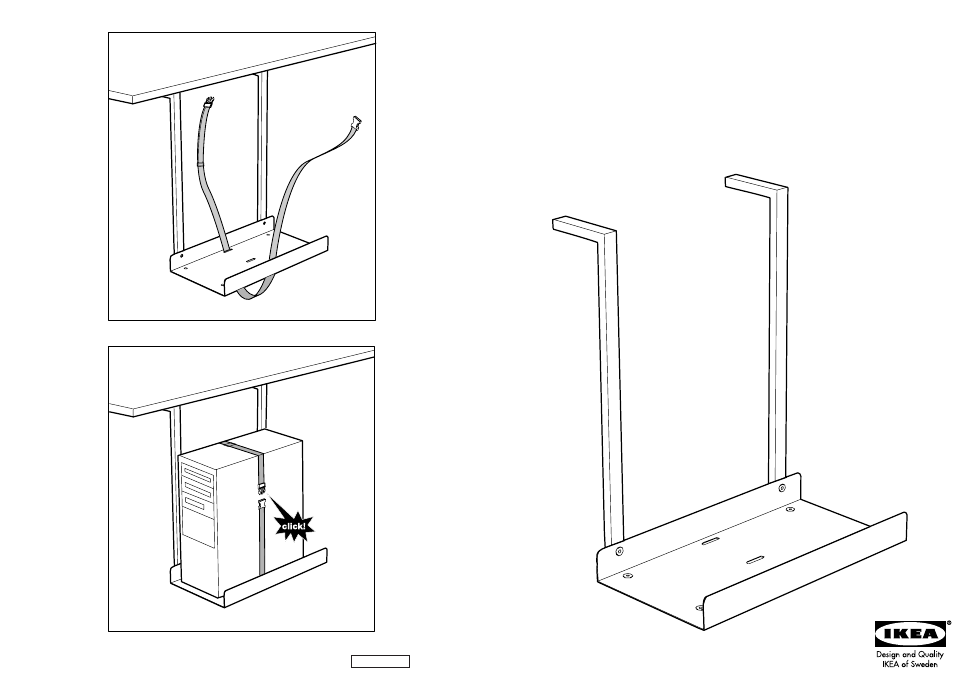 click!

IKEA
Design and Quality
IKEA of Sweden