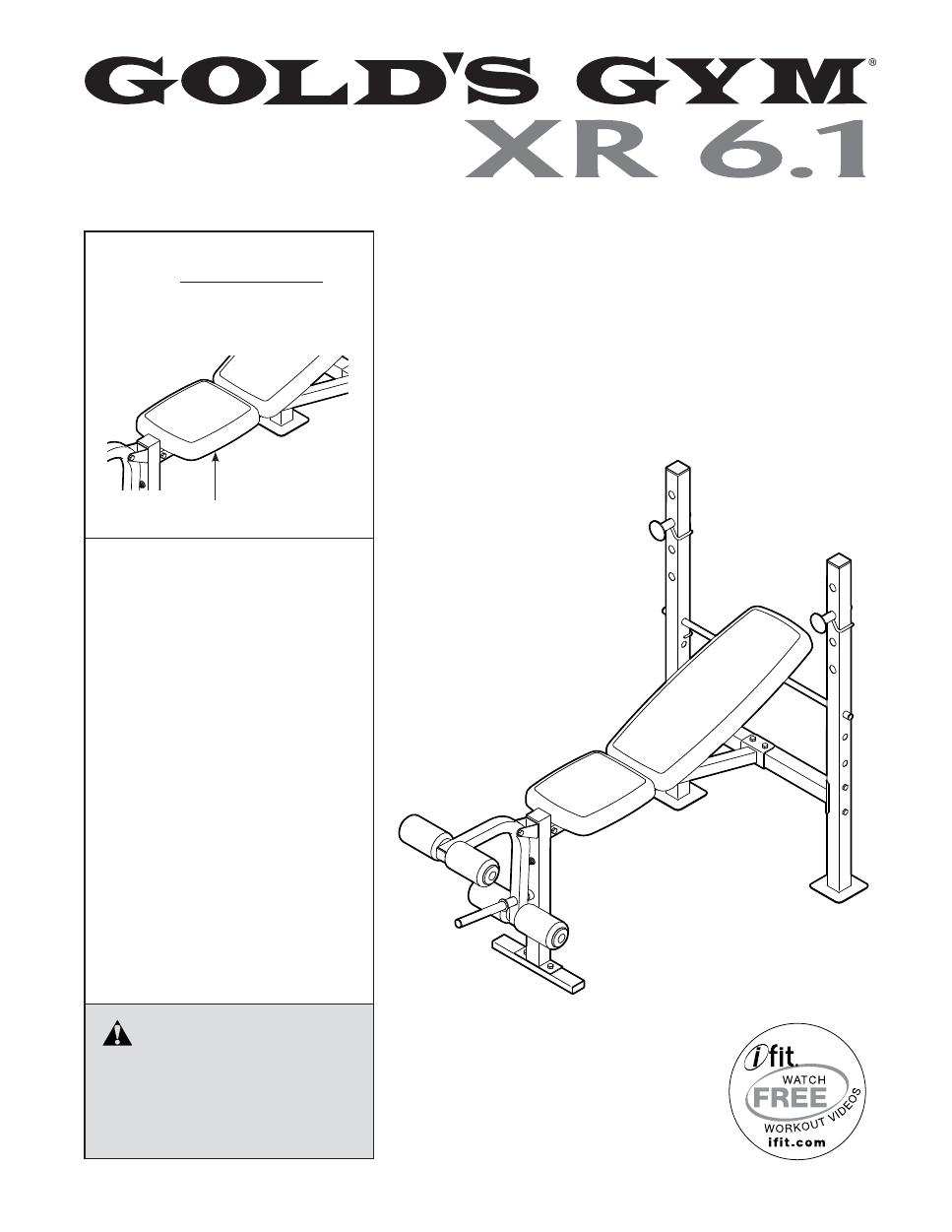 GOLD'S GYM®
XR 6.1

ifit.
WATCH
FREE
WORKOUT VIDEOS
ifit.com