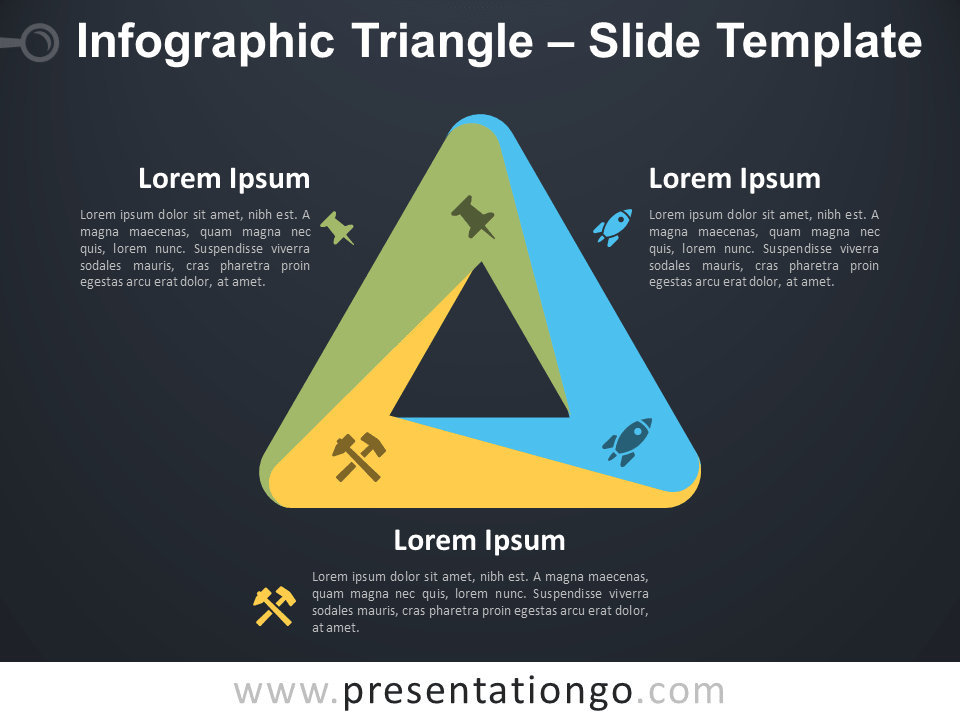 Infographic Triangle – Slide Template

Lorem Ipsum

Lorem ipsum dolor sit amet, nibh est. A magna maecenas, quam magna nec quis, lorem nunc. Suspendisse viverra sodales mauris, cras pharetra proin egestas arcu erat dolor, at amet.

Lorem Ipsum

Lorem ipsum dolor sit amet, nibh est. A magna maecenas, quam magna nec quis, lorem nunc. Suspendisse viverra sodales mauris, cras pharetra proin egestas arcu erat dolor, at amet.

Lorem Ipsum

Lorem ipsum dolor sit amet, nibh est. A magna maecenas, quam magna nec quis, lorem nunc. Suspendisse viverra sodales mauris, cras pharetra proin egestas arcu erat dolor, at amet.

www.presentationgo.com