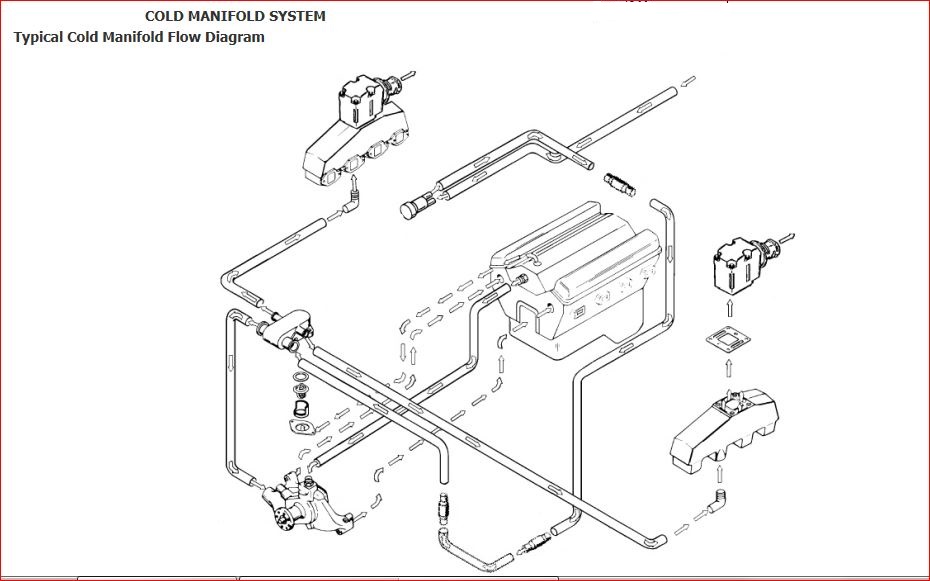 COLD MANIFOLD SYSTEM
Typical Cold Manifold Flow Diagram