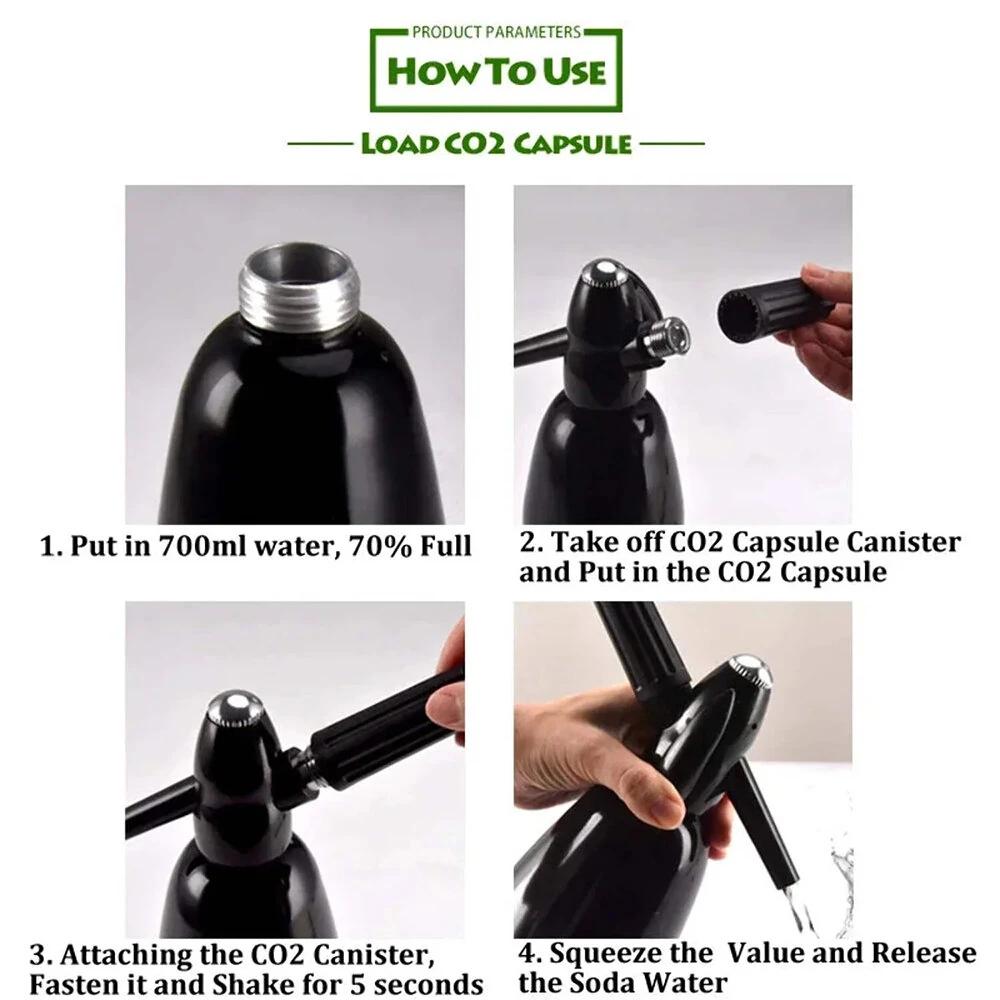 PRODUCT PARAMETERS

HOW TO USE

LOAD CO2 CAPSULE

1. Put in 700ml water, 70% Full

2. Take off CO2 Capsule Canister and Put in the CO2 Capsule

3. Attaching the CO2 Canister, Fasten it and Shake for 5 seconds

4. Squeeze the Value and Release the Soda Water