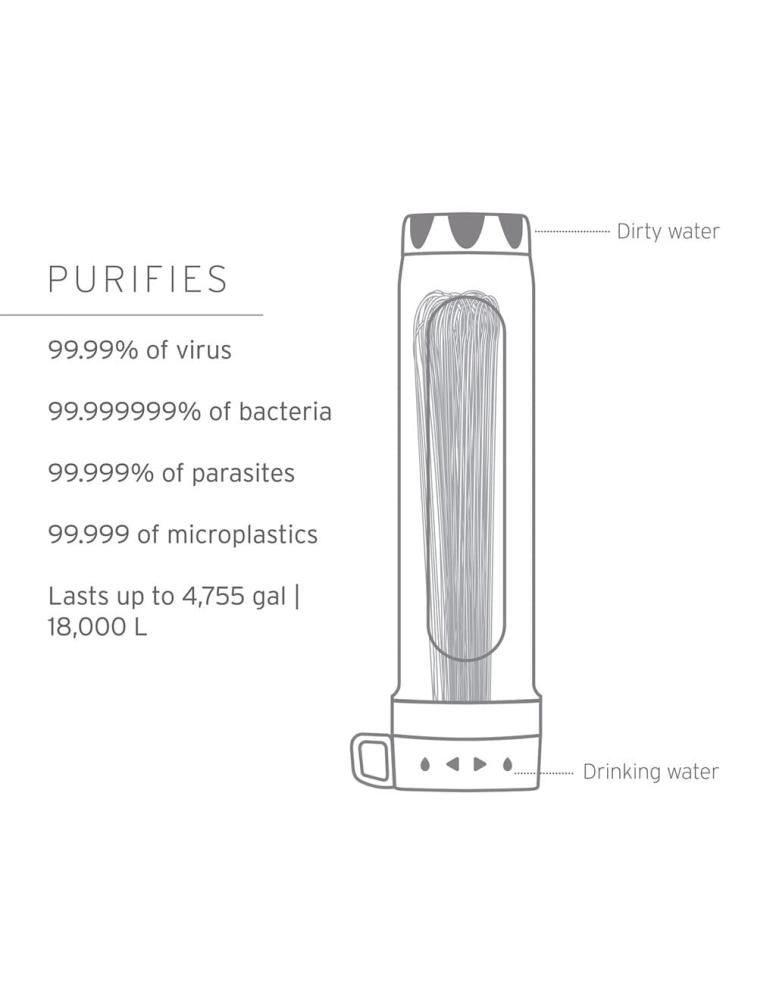 PURIFIES

99.99% of virus

99.999999% of bacteria

99.999% of parasites

99.999 of microplastics

Lasts up to 4,755 gal | 18,000 L

Dirty water

Drinking water